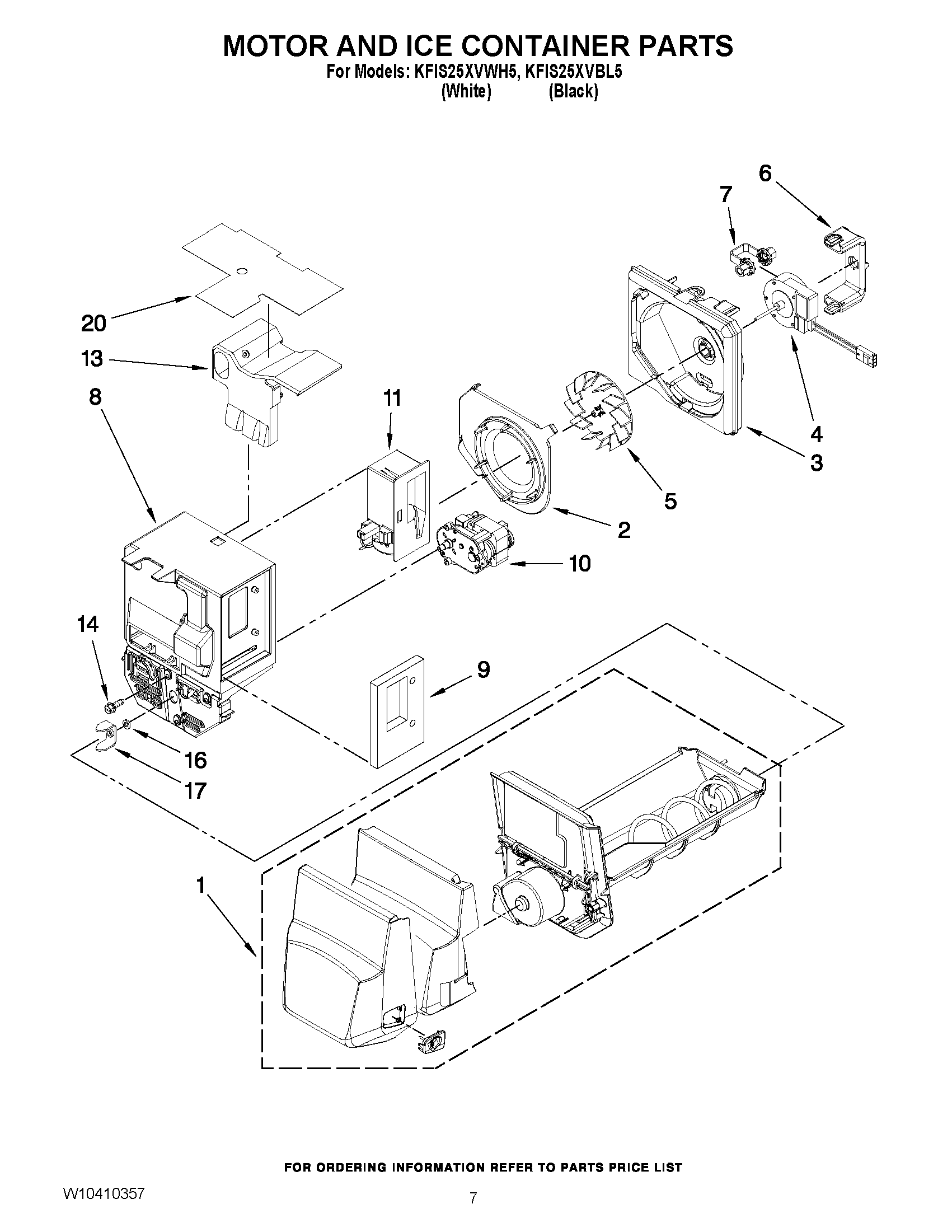 MOTOR AND ICE CONTAINER PARTS
For Models: KFIS25XVWH5, KFIS25XVBL5
(White) (Black)

6
7
20
13
8
11
4
3
5
2
10
14
9
16
17
1

FOR ORDERING INFORMATION REFER TO PARTS PRICE LIST

W10410357

7