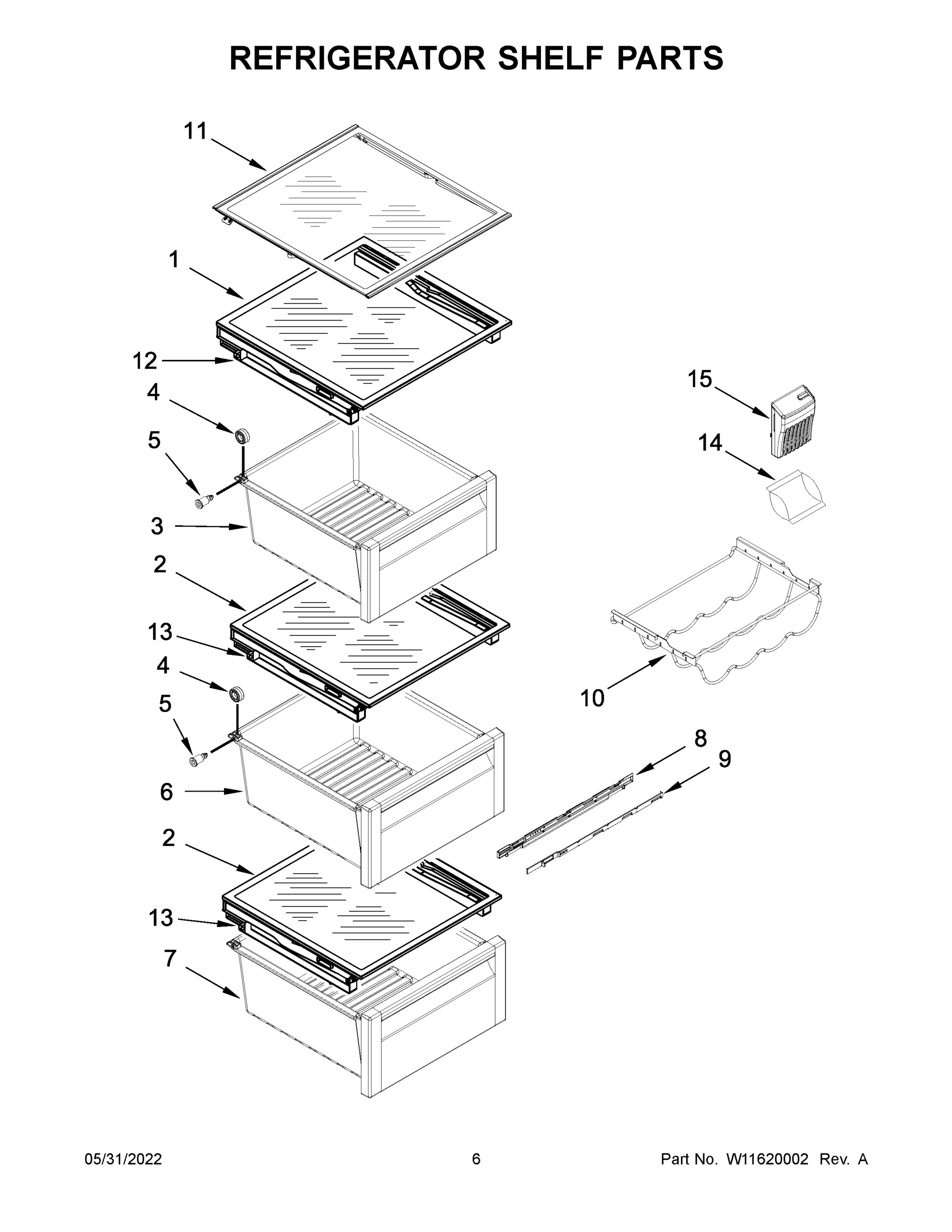 REFRIGERATOR SHELF PARTS

11
1
12
4
5
3
2
13
4
5
6
2
13
7
15
14
10
8
9

05/31/2022
6
Part No. W11620002 Rev. A