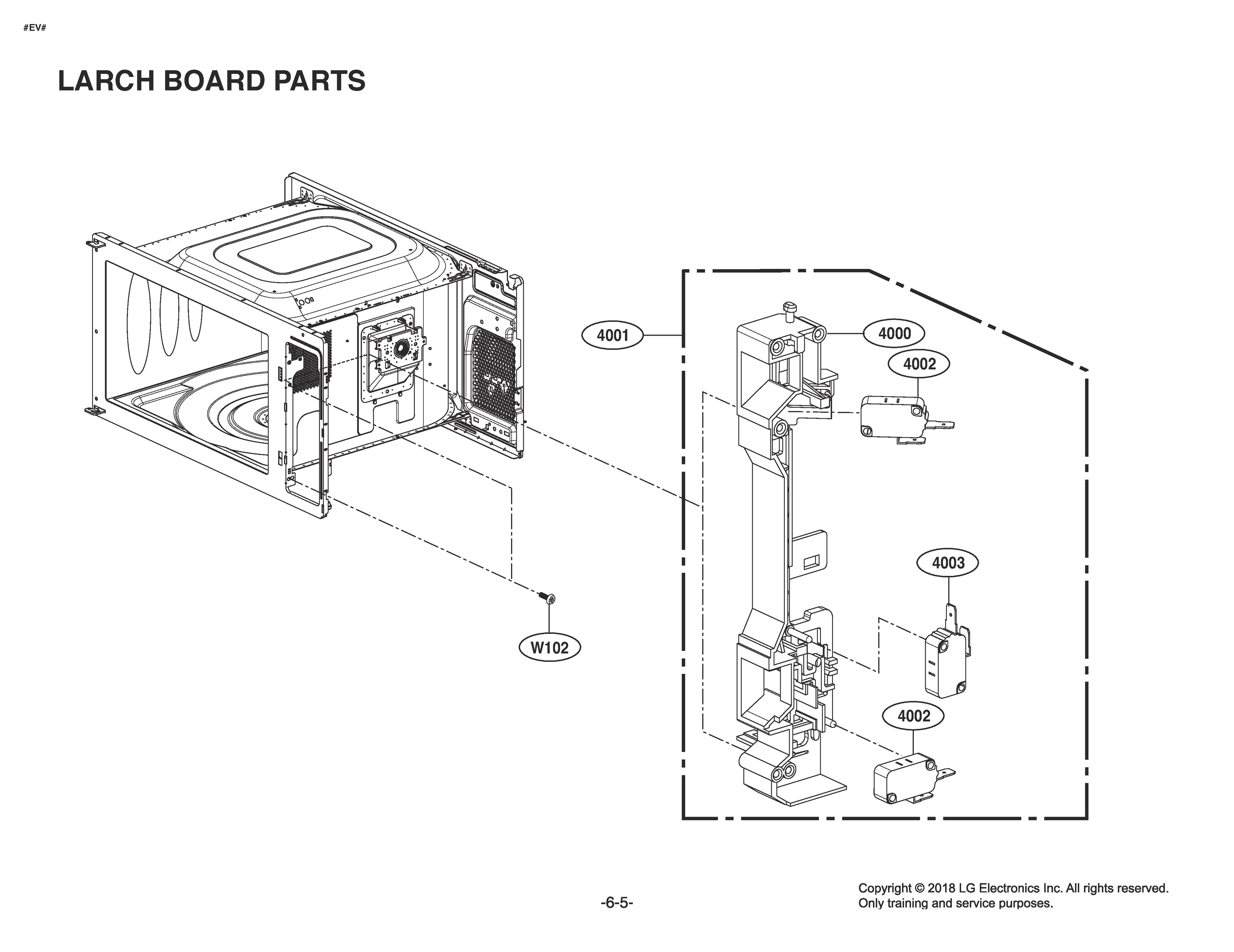 #EV#

LARCH BOARD PARTS

4001

4000

4002

4003

4002

W102

-6-5-

Copyright © 2018 LG Electronics Inc. All rights reserved.
Only training and service purposes.