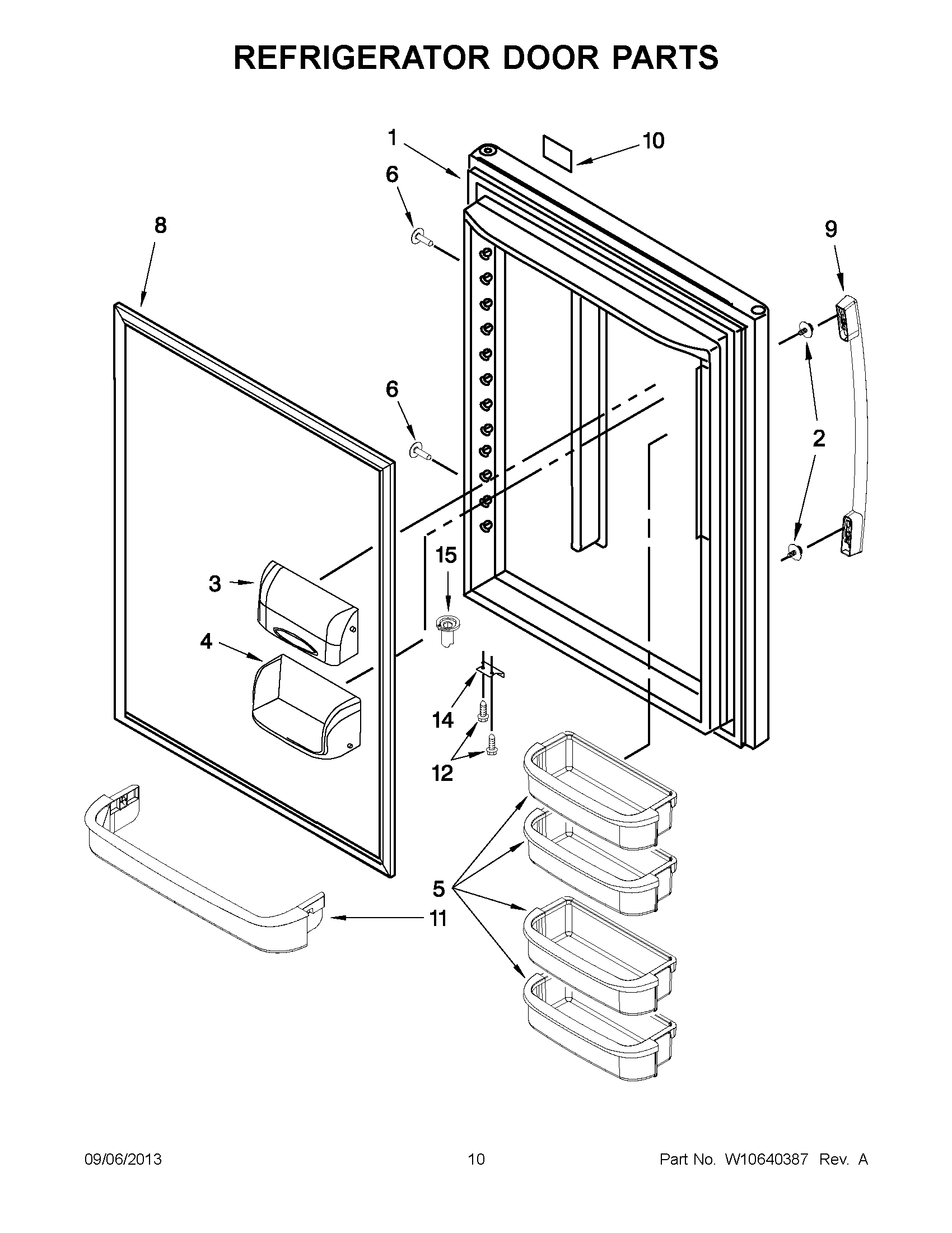 REFRIGERATOR DOOR PARTS

1
10
6
8
9
6
2
15
3
4
14
12
5
11

09/06/2013
10
Part No. W10640387 Rev. A