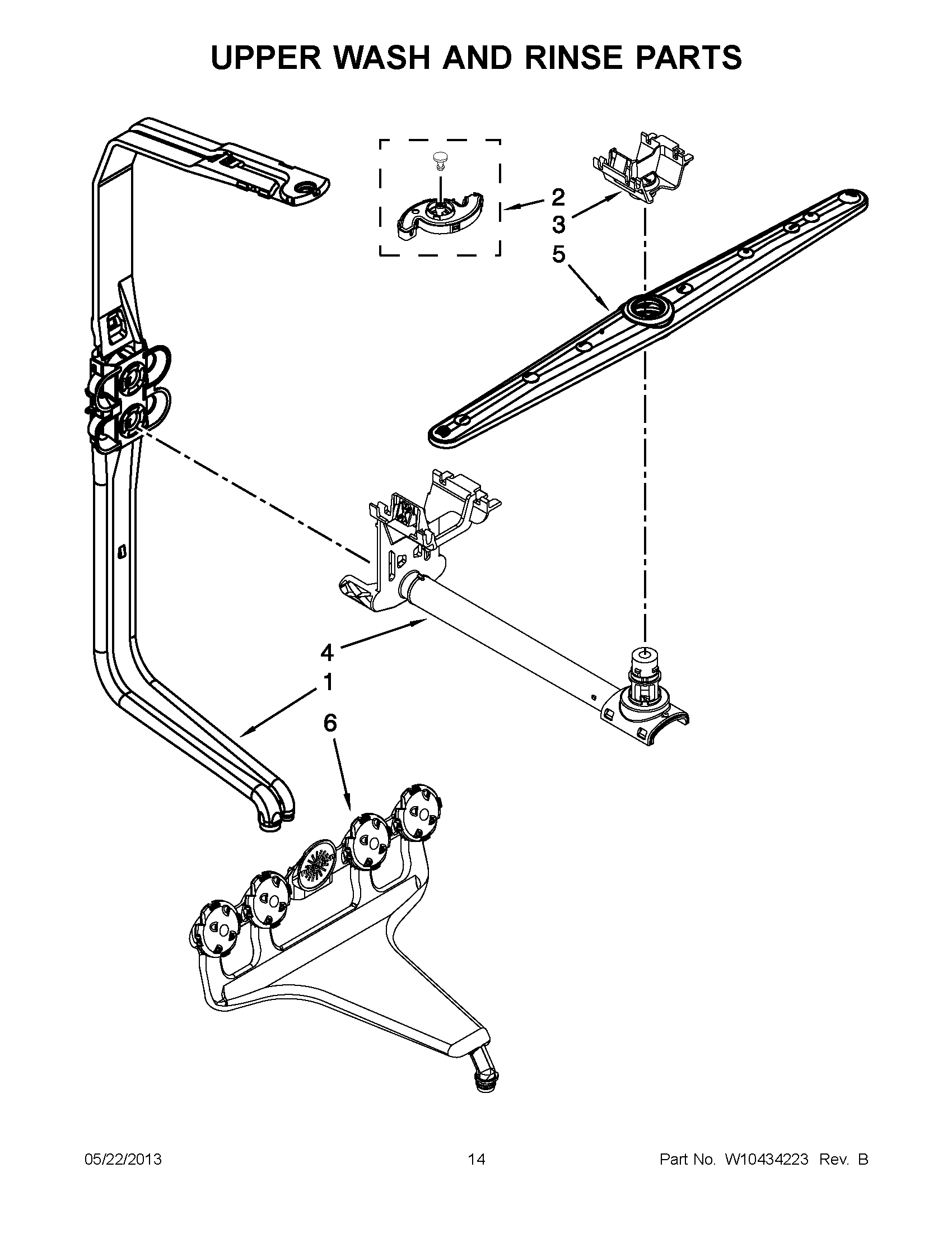 UPPER WASH AND RINSE PARTS

2
3
5

4
1
6

05/22/2013

14

Part No. W10434223 Rev. B