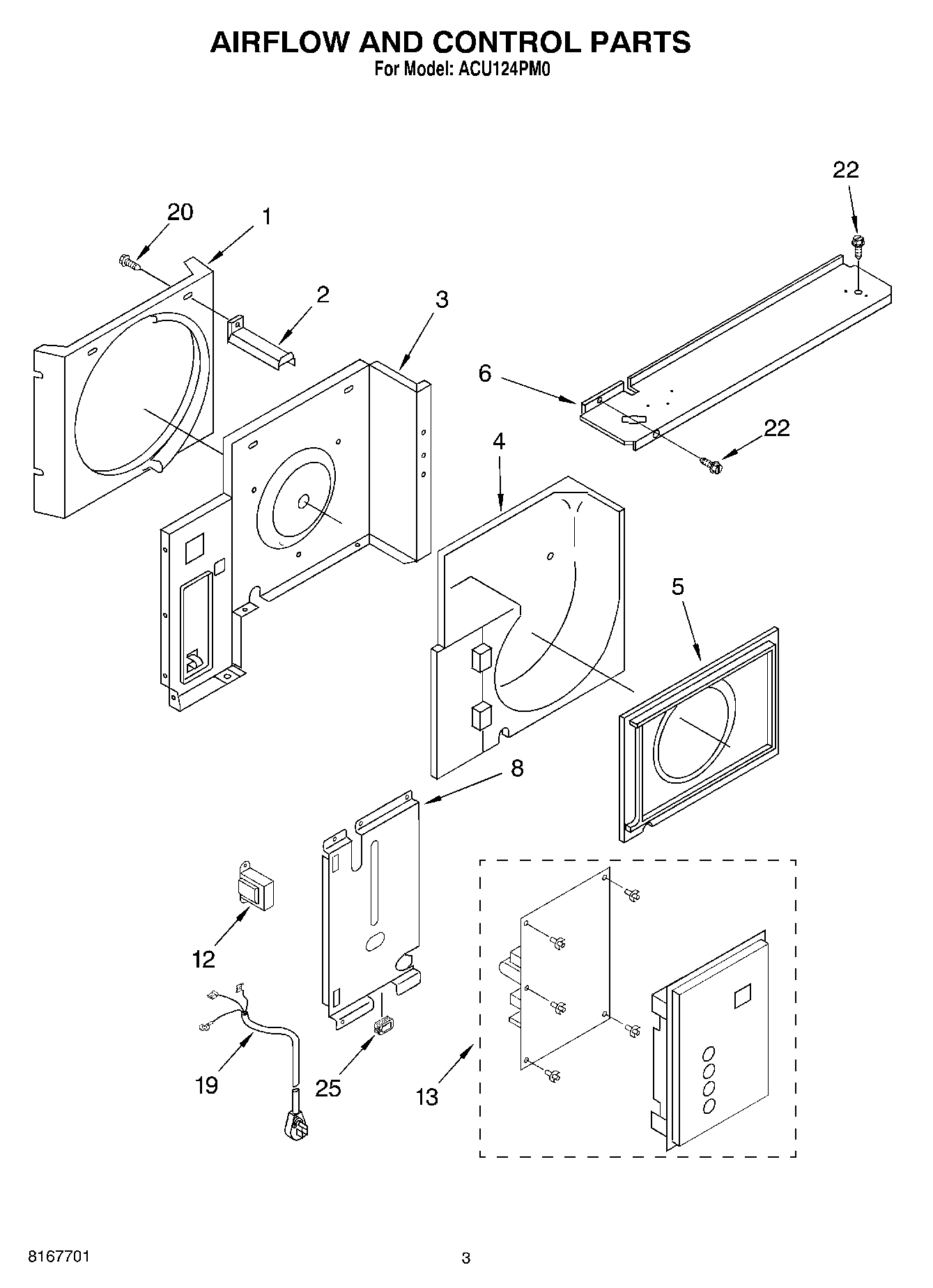 AIRFLOW AND CONTROL PARTS
For Model: ACU124PM0

22
20
1
2
3
6
22
4
5
8
12
19
25
13

8167701

3