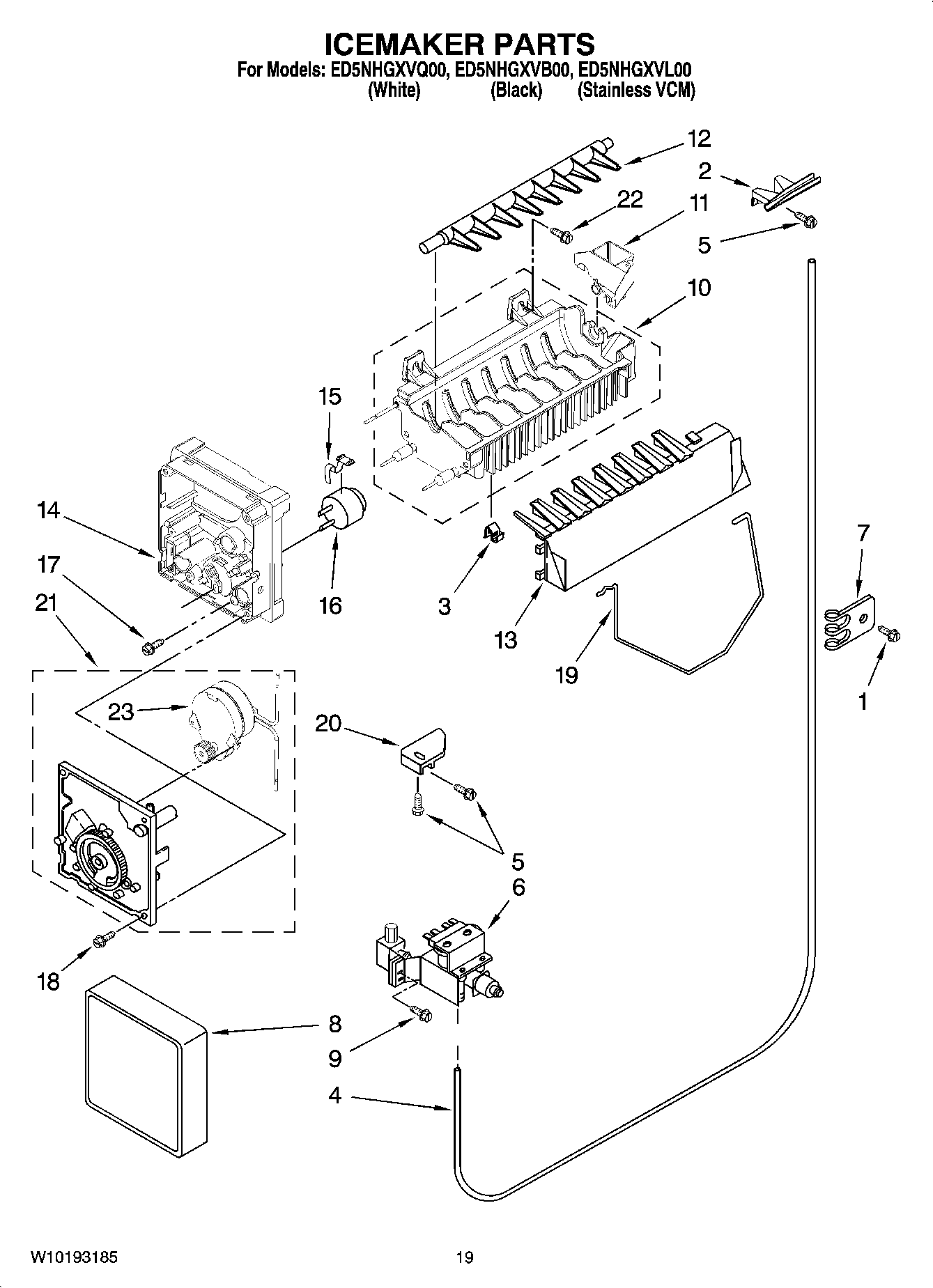 ICEMAKER PARTS
For Models: ED5NHGXVQ00, ED5NHGXVB00, ED5NHGXVL00
(White) (Black) (Stainless VCM)

12
2
22
11
5
10
15
14
17
21
16
3
13
19
7
1
23
20
5
6
18
8
9
4

W10193185
19