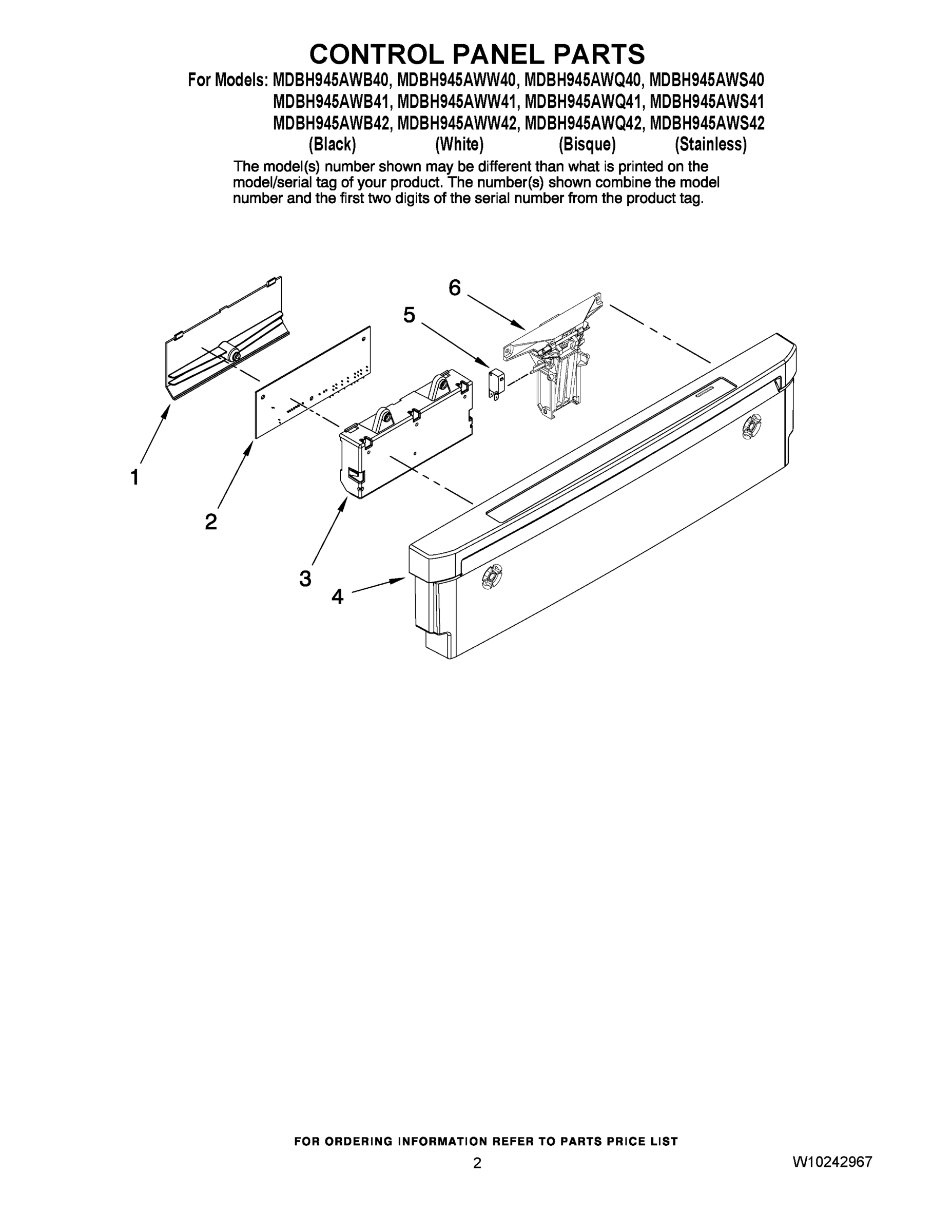 CONTROL PANEL PARTS

For Models: MDBH945AWB40, MDBH945AWW40, MDBH945AWQ40, MDBH945AWS40
MDBH945AWB41, MDBH945AWW41, MDBH945AWQ41, MDBH945AWS41
MDBH945AWB42, MDBH945AWW42, MDBH945AWQ42, MDBH945AWS42
(Black) (White) (Bisque) (Stainless)

The model(s) number shown may be different than what is printed on the model/serial tag of your product. The number(s) shown combine the model number and the first two digits of the serial number from the product tag.

6
5
1
2
3
4

FOR ORDERING INFORMATION REFER TO PARTS PRICE LIST

2

W10242967