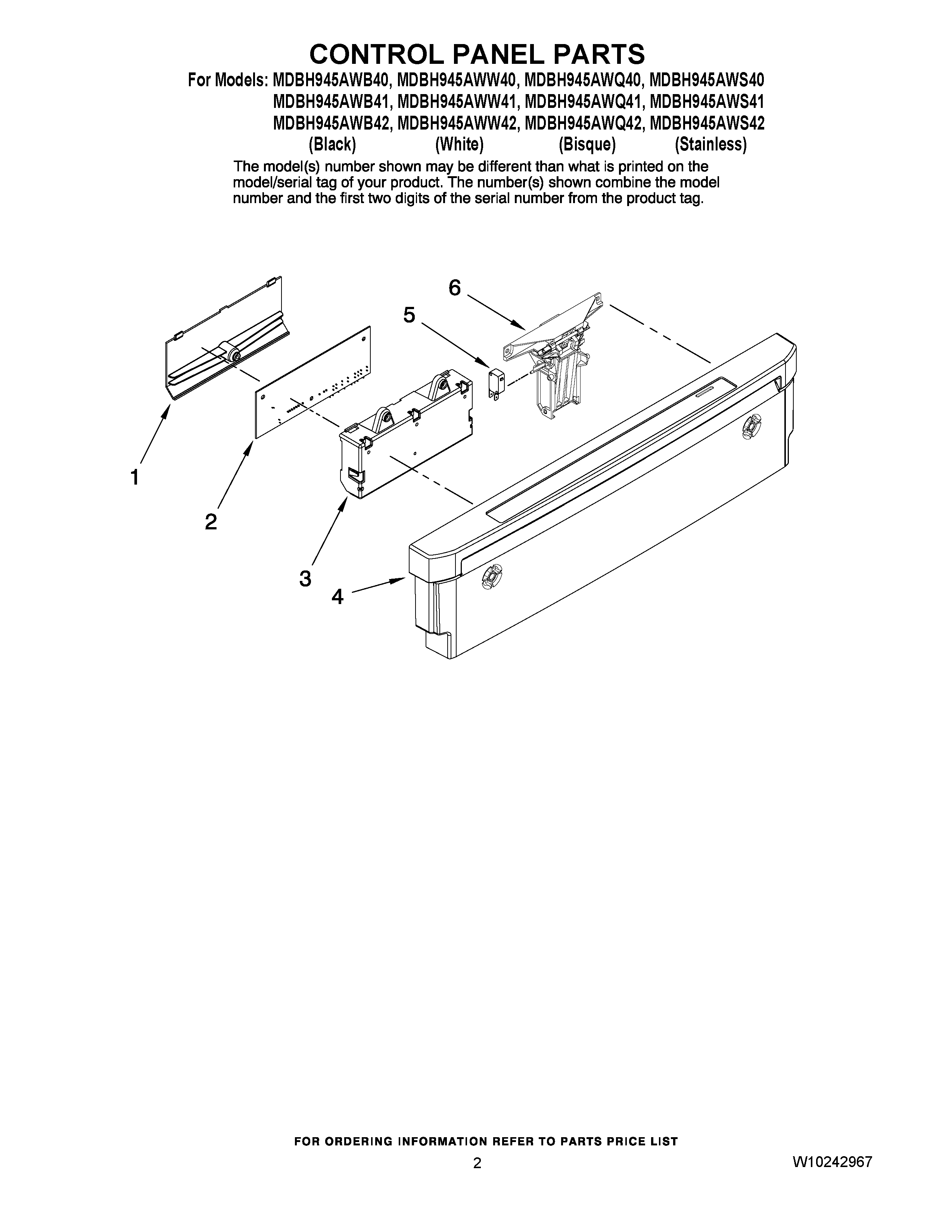 CONTROL PANEL PARTS

For Models: MDBH945AWB40, MDBH945AWW40, MDBH945AWQ40, MDBH945AWS40
MDBH945AWB41, MDBH945AWW41, MDBH945AWQ41, MDBH945AWS41
MDBH945AWB42, MDBH945AWW42, MDBH945AWQ42, MDBH945AWS42
(Black) (White) (Bisque) (Stainless)

The model(s) number shown may be different than what is printed on the model/serial tag of your product. The number(s) shown combine the model number and the first two digits of the serial number from the product tag.

6

5

1

2

3

4

FOR ORDERING INFORMATION REFER TO PARTS PRICE LIST

2

W10242967