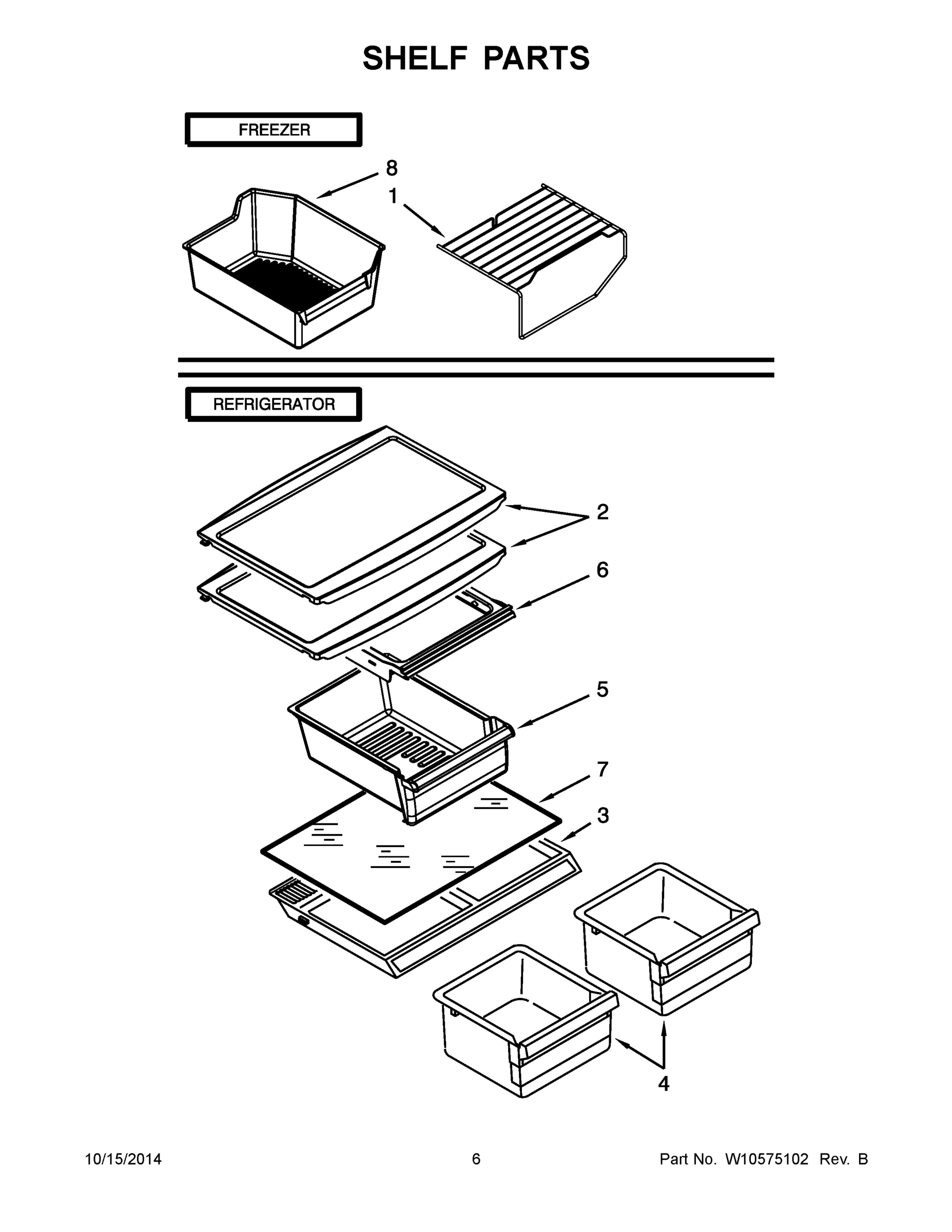 SHELF PARTS

FREEZER

8

1

REFRIGERATOR

2

6

5

7

3

4

10/15/2014

6

Part No. W10575102 Rev. B