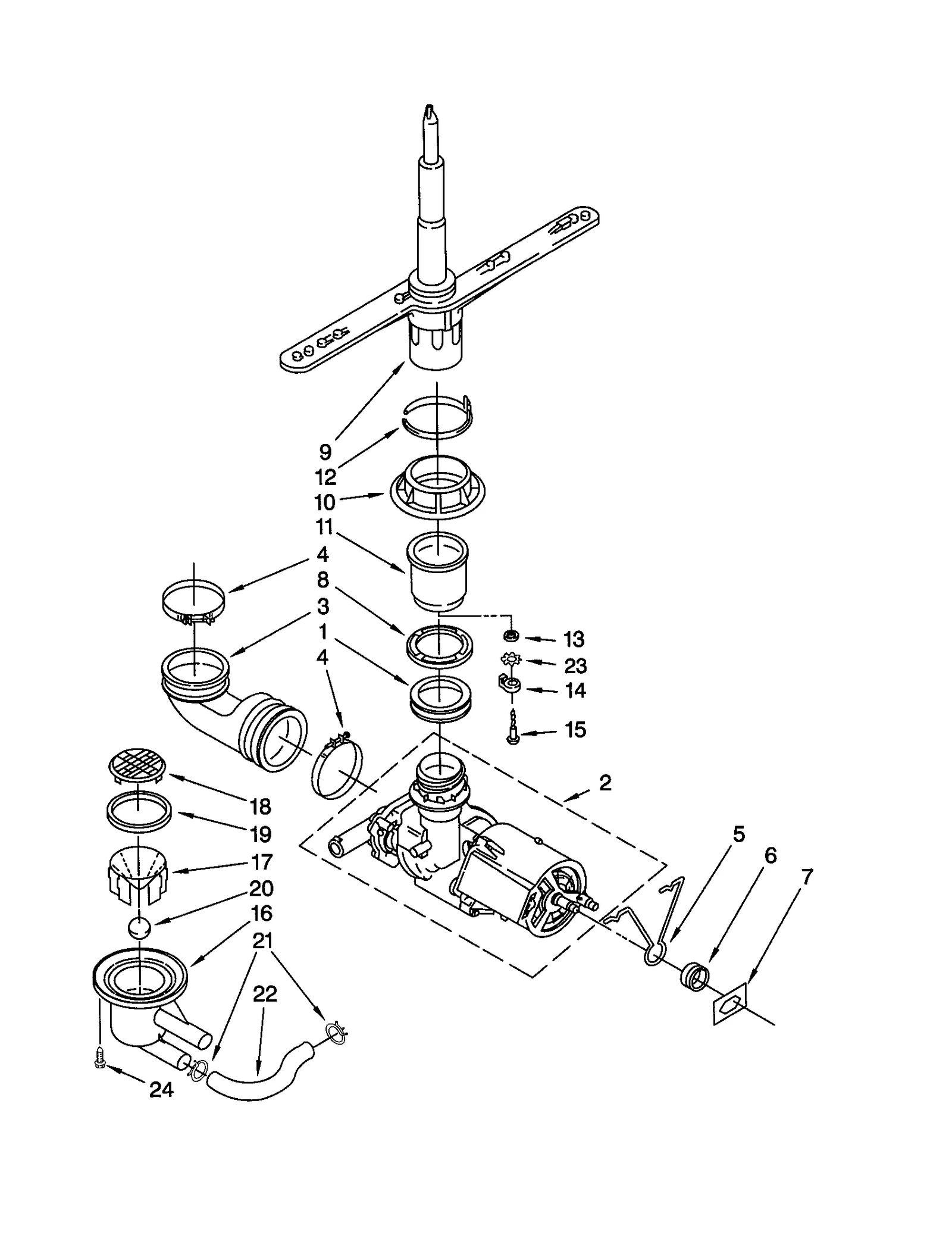 9
12
10
11
4
8
3
1
4
13
23
14
15
2
18
19
17
20
16
21
22
24
5
6
7