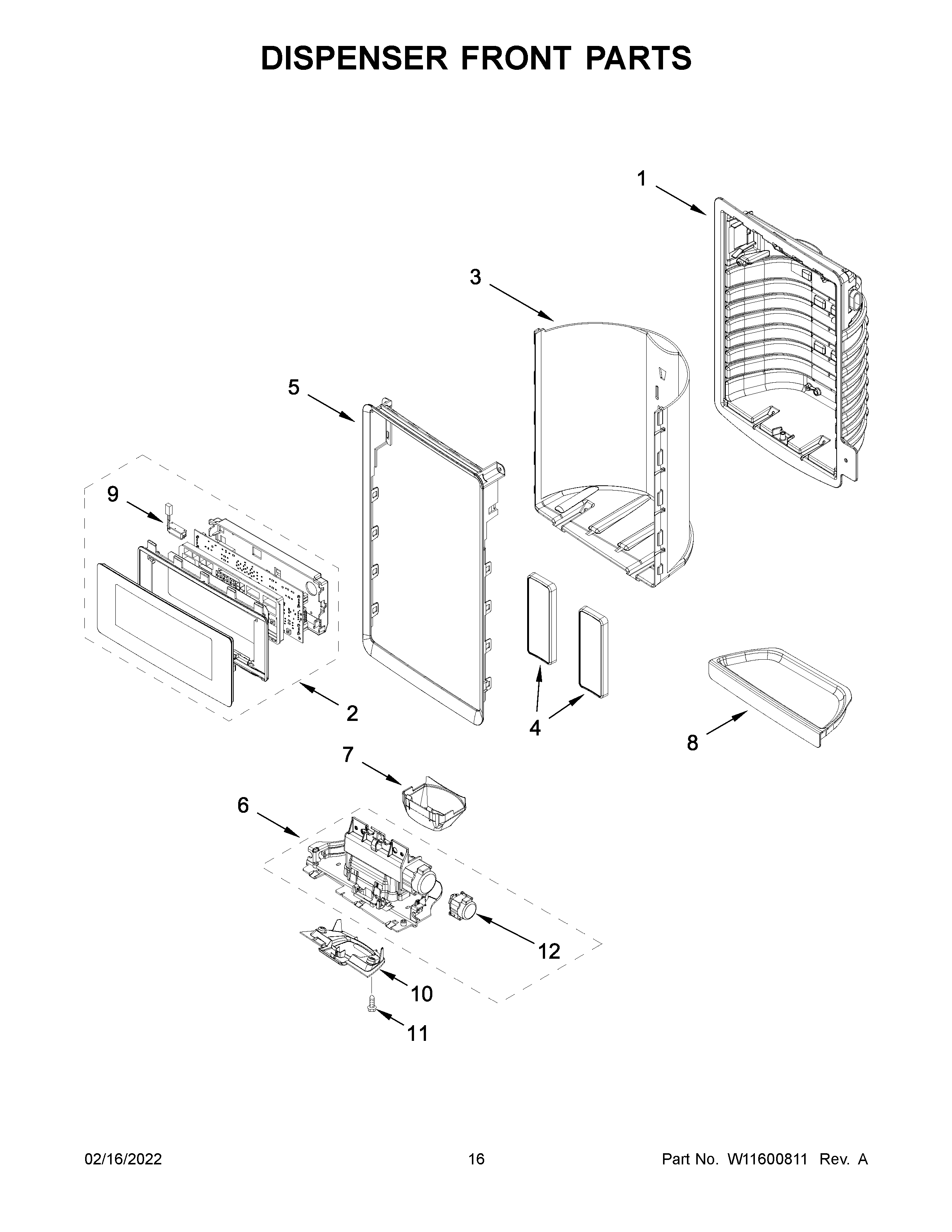 DISPENSER FRONT PARTS

1

3

5

9

2

4

8

7

6

12

10

11

02/16/2022    16    Part No. W11600811 Rev. A