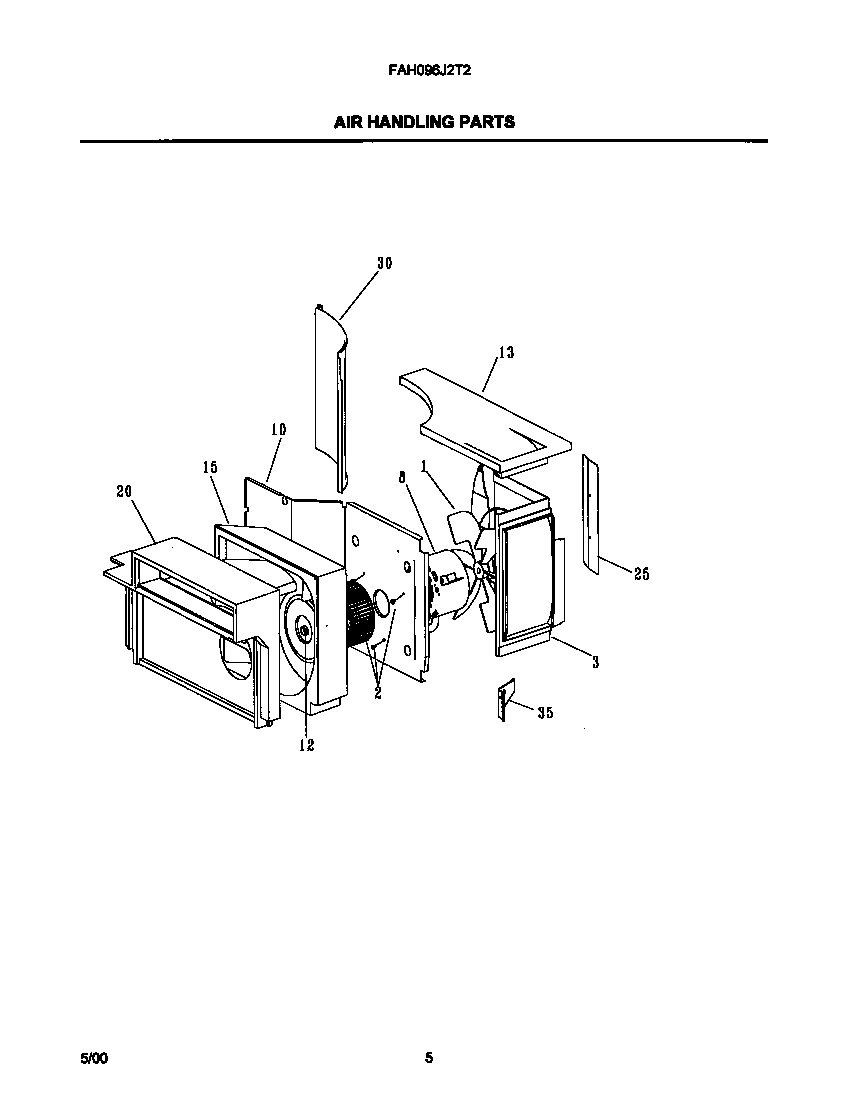 FAH096J2T2

AIR HANDLING PARTS

30

13

10

15

20

8

1

25

3

2

35

12

5/00

5