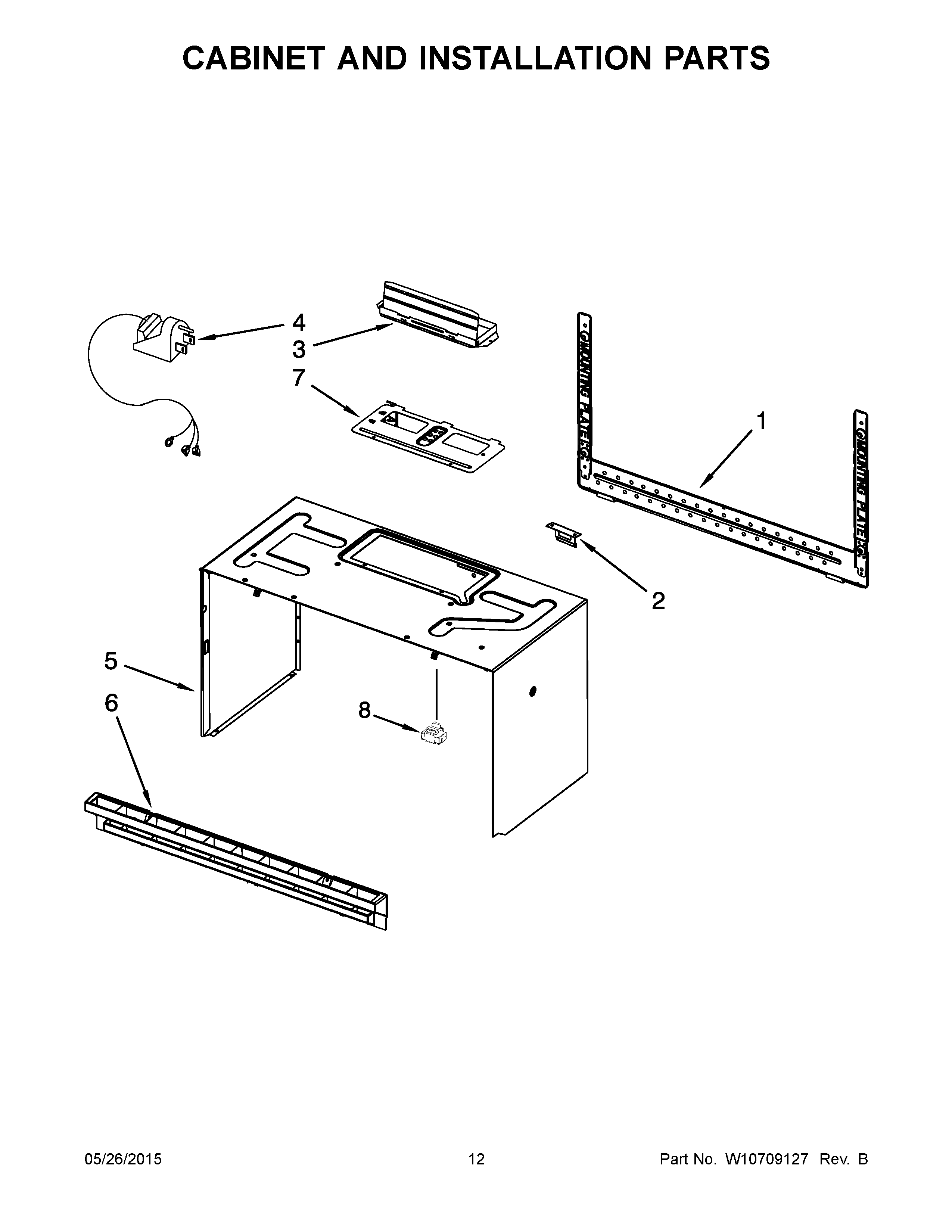 CABINET AND INSTALLATION PARTS

4
3
7
MOUNTING PLATE
MOUNTING PLATE
1
2
5
6
8

05/26/2015
12
Part No. W10709127 Rev. B