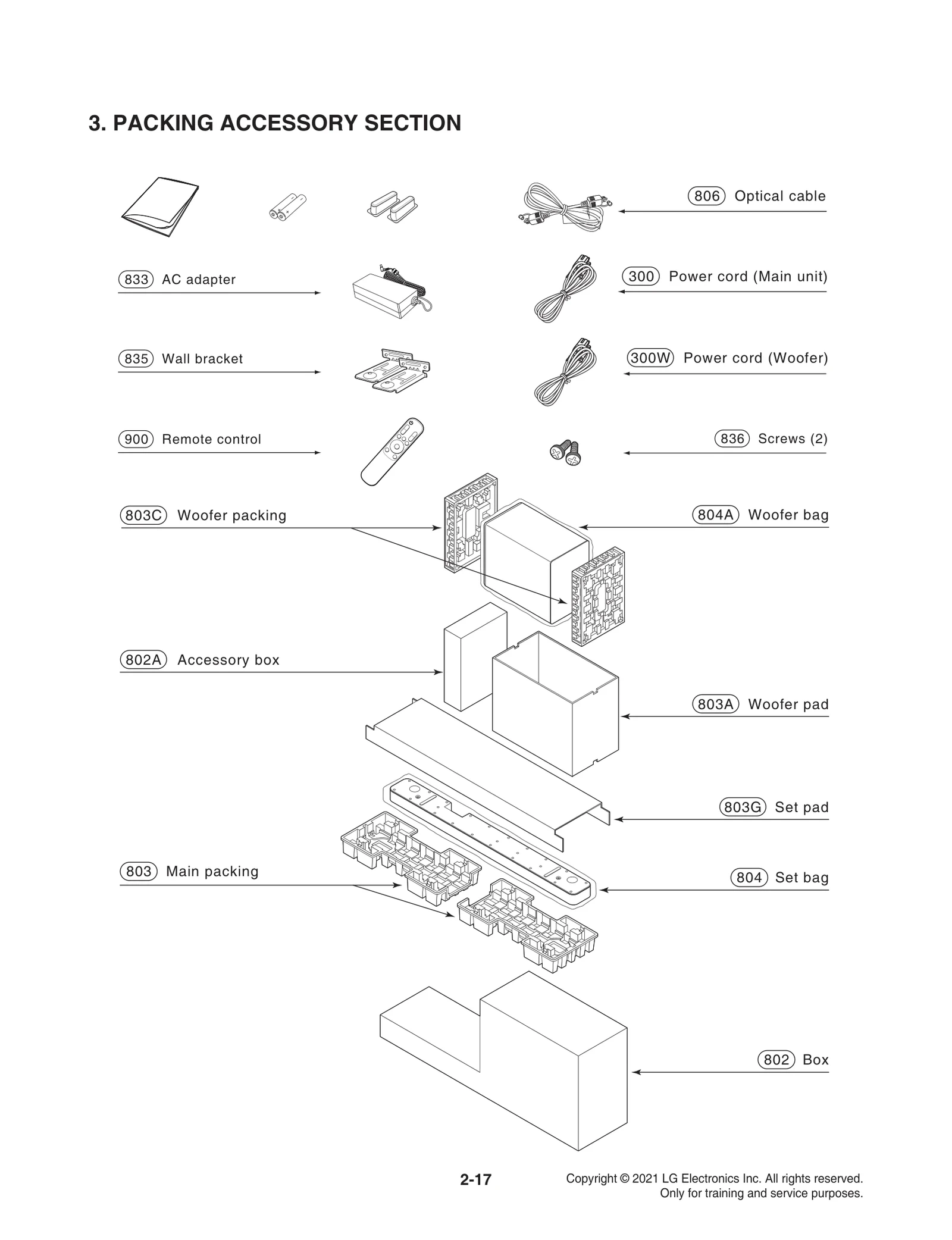 3. PACKING ACCESSORY SECTION

806 Optical cable

833 AC adapter

300 Power cord (Main unit)

835 Wall bracket

300W Power cord (Woofer)

900 Remote control

836 Screws (2)

803C Woofer packing

804A Woofer bag

802A Accessory box

803A Woofer pad

803G Set pad

803 Main packing

804 Set bag

802 Box

2-17

Copyright © 2021 LG Electronics Inc. All rights reserved.
Only for training and service purposes.