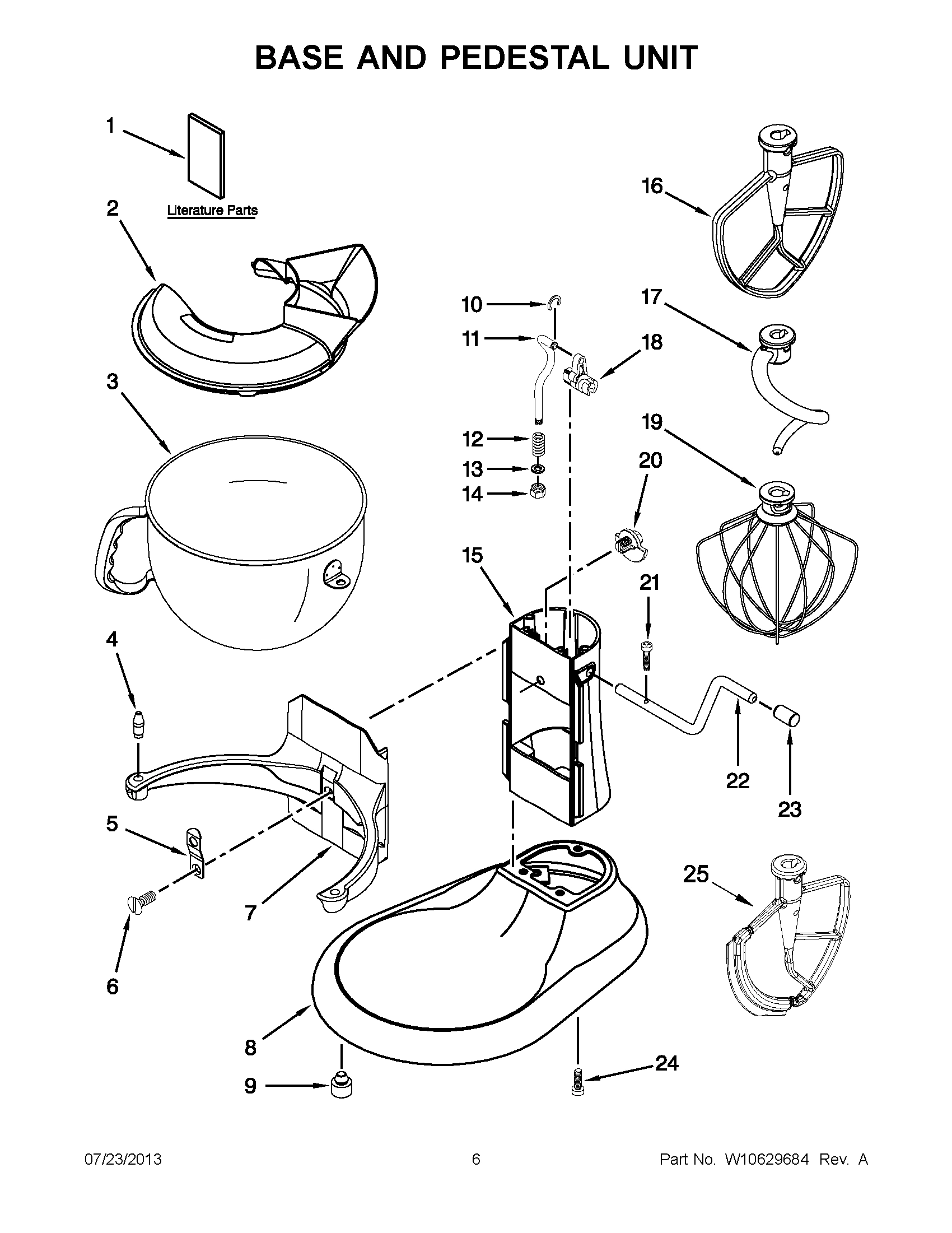 BASE AND PEDESTAL UNIT

1

Literature Parts

2

3

4

5

6

7

8

9

10

11

12

13

14

15

16

17

18

19

20

21

22

23

24

25

07/23/2013

6

Part No. W10629684 Rev. A