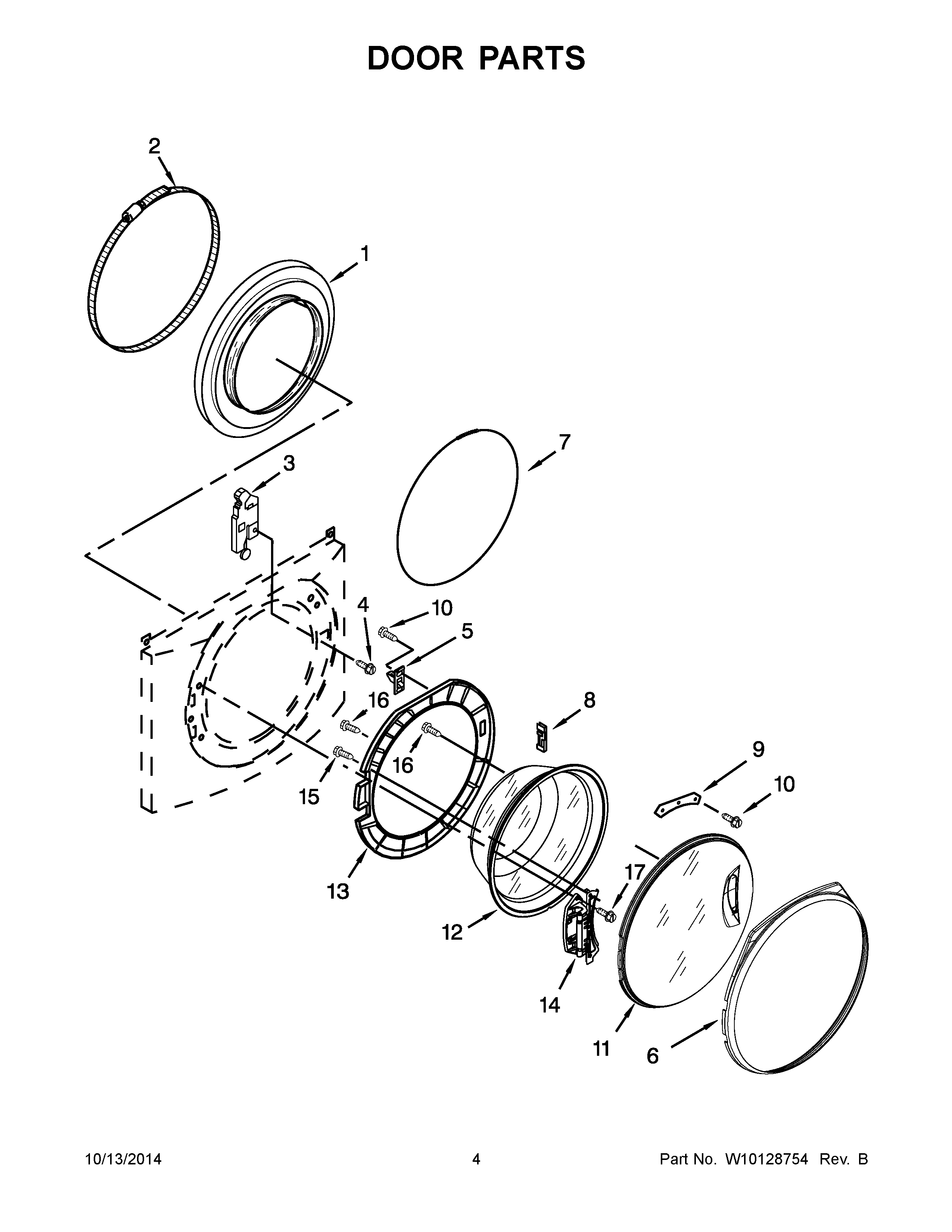 DOOR PARTS

2

1

7

3

4

10

5

16

8

16

15

9

10

13

17

12

14

11

6

10/13/2014

4

Part No. W10128754 Rev. B