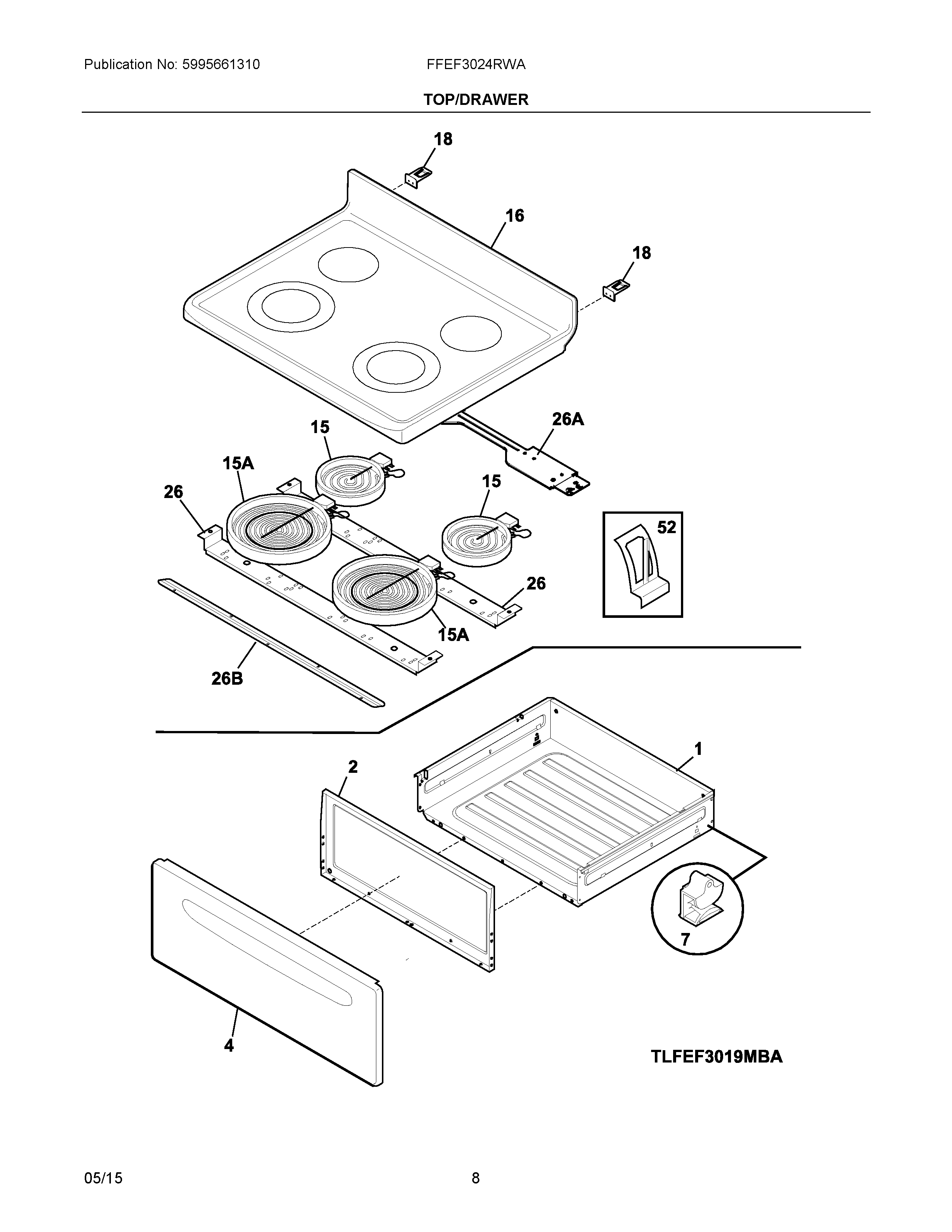 Publication No: 5995661310

FFEF3024RWA

TOP/DRAWER

18

16

18

15

26A

15A

26

15

52

26

15A

26B

1

2

7

4

TLFEF3019MBA

05/15

8