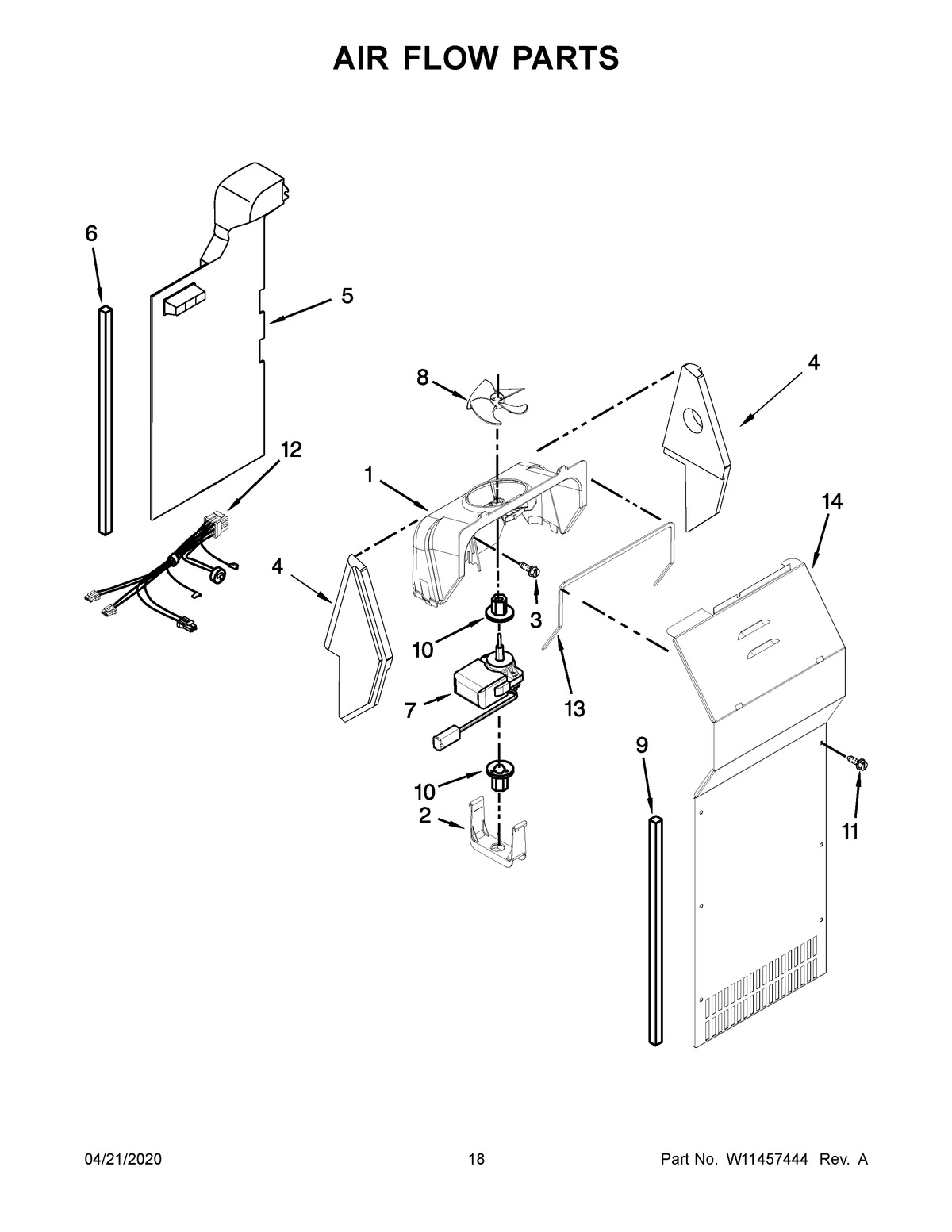 AIR FLOW PARTS

6
5
8
4
12
1
14
4
3
10
13
7
9
10
2
11

04/21/2020
18
Part No. W11457444 Rev. A