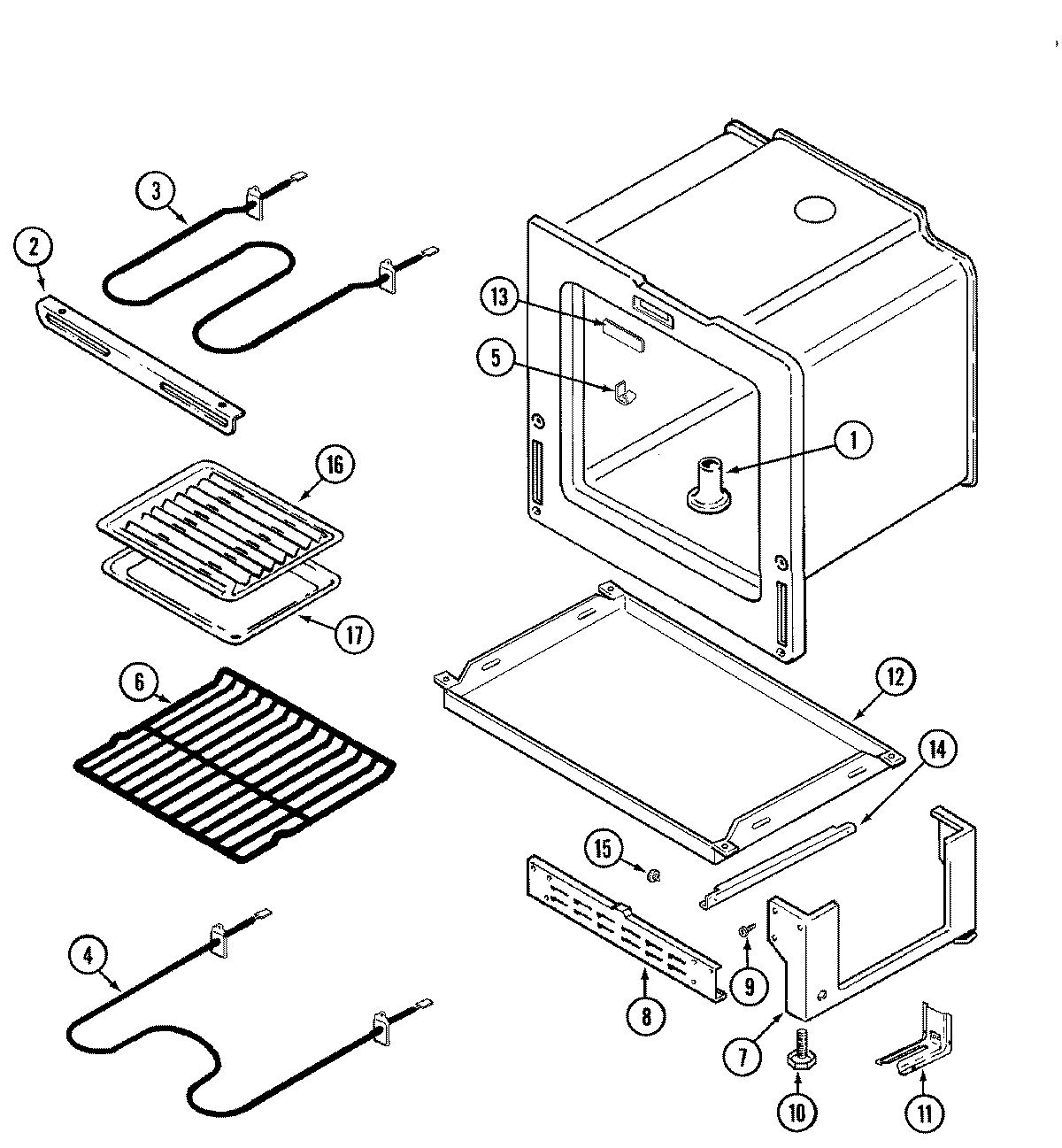 3
2
13
5
1
16
17
6
12
14
15
9
8
7
4
10
11