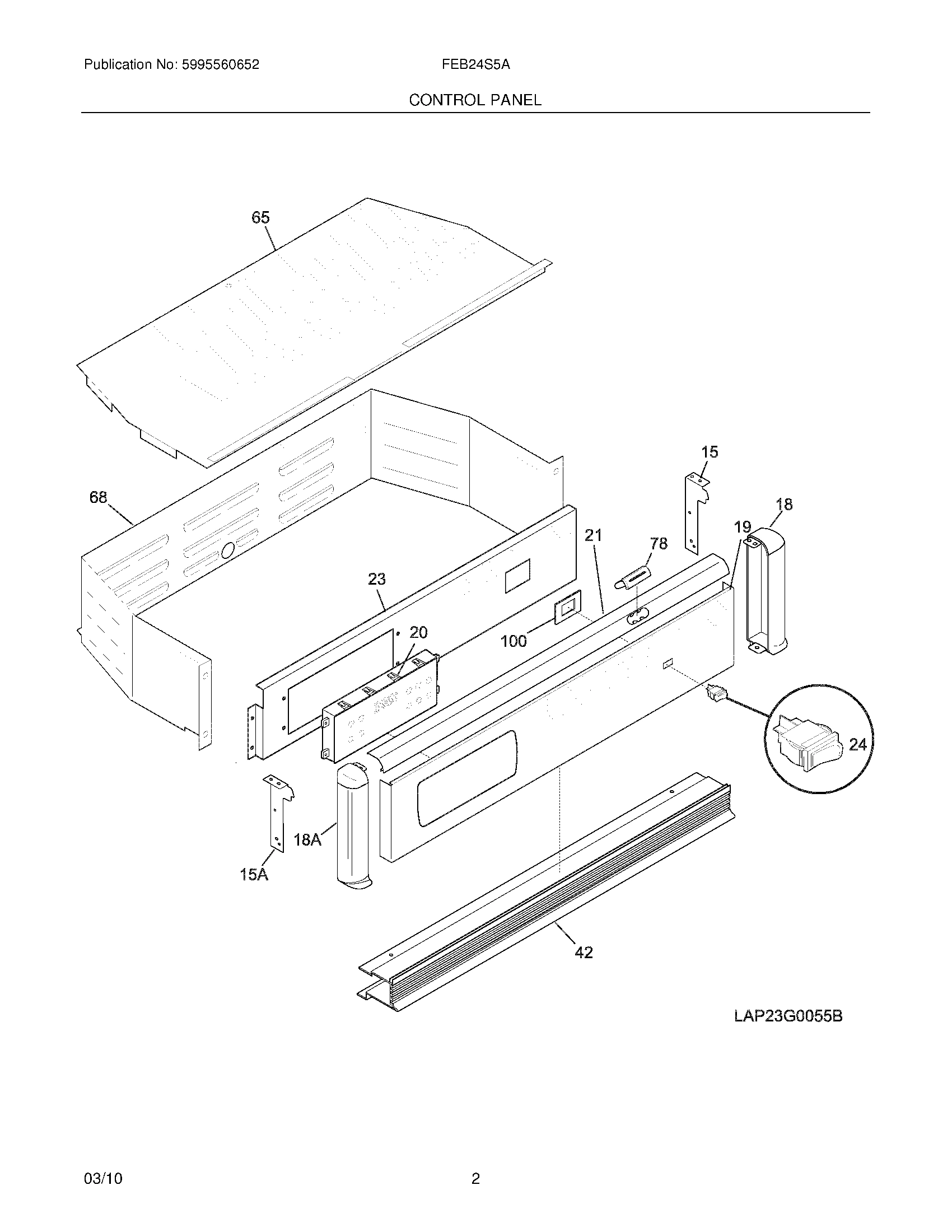 Publication No: 5995560652

FEB24S5A

CONTROL PANEL

65

68

15

18

19

21

78

23

20

100

24

18A

15A

42

LAP23G0055B

03/10

2