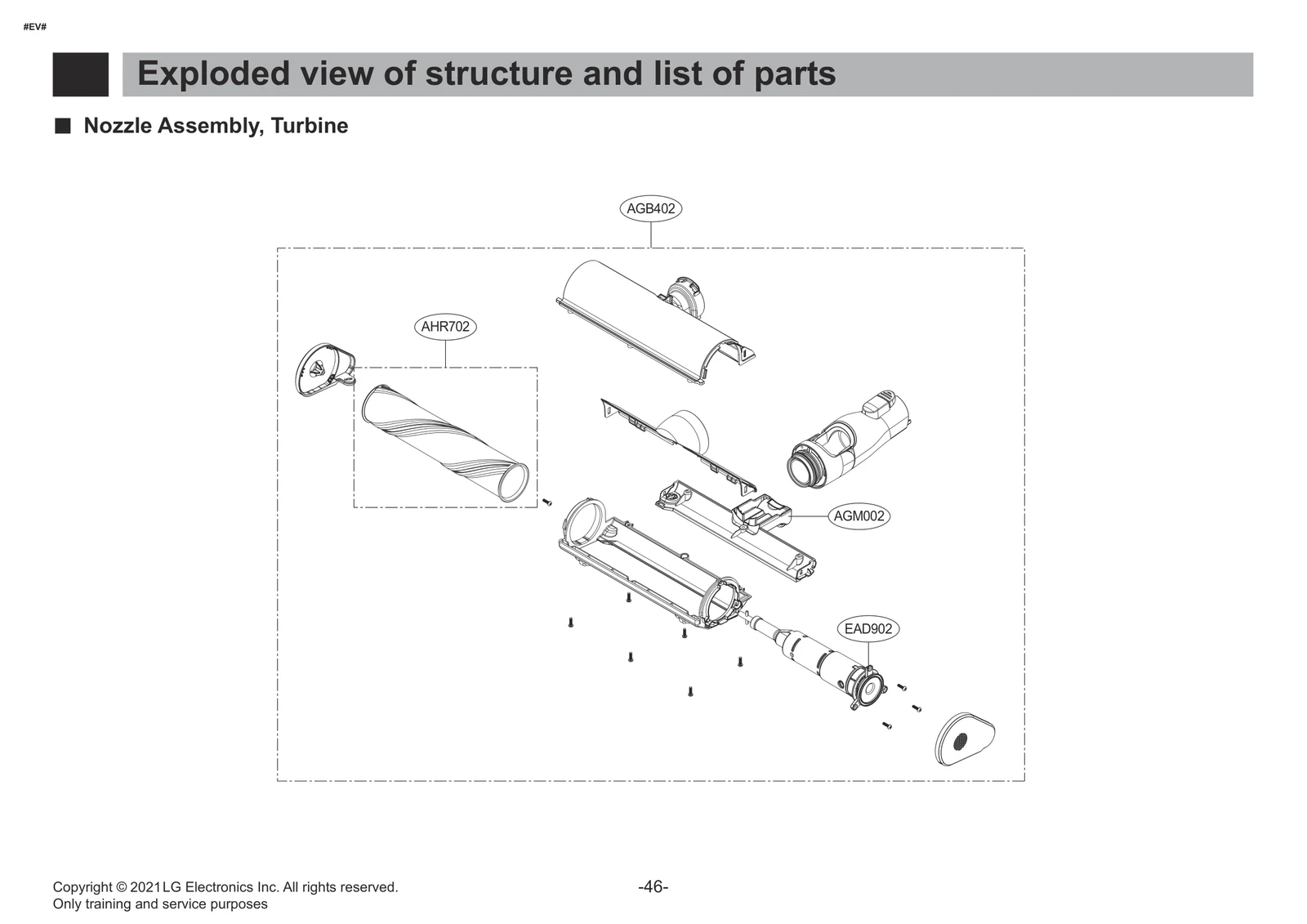 #EV#

Exploded view of structure and list of parts

■ Nozzle Assembly, Turbine

AGB402

AHR702

AGM002

EAD902

Copyright © 2021 LG Electronics Inc. All rights reserved.
Only training and service purposes

-46-