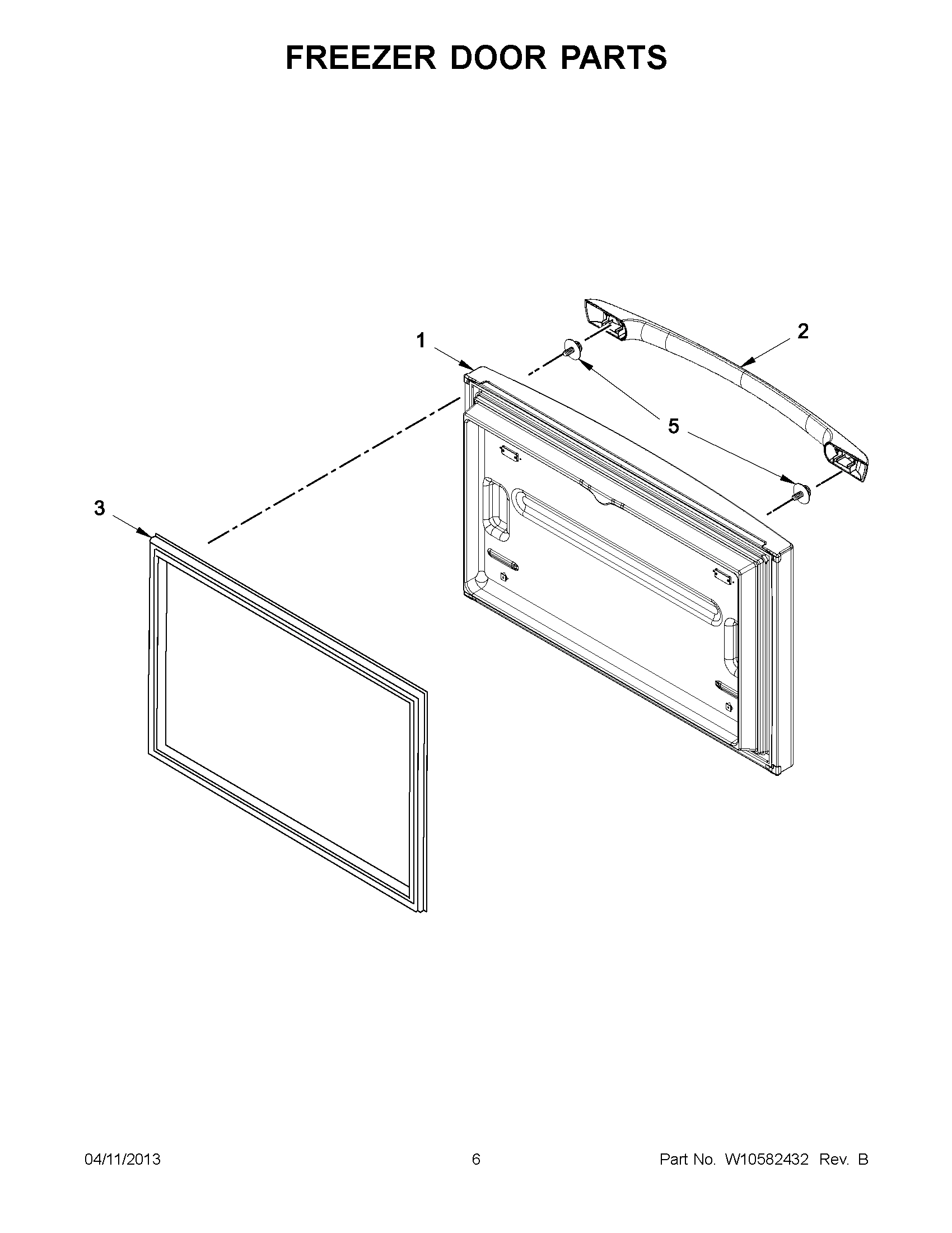 FREEZER DOOR PARTS

1

2

5

3

04/11/2013

6

Part No. W10582432 Rev. B