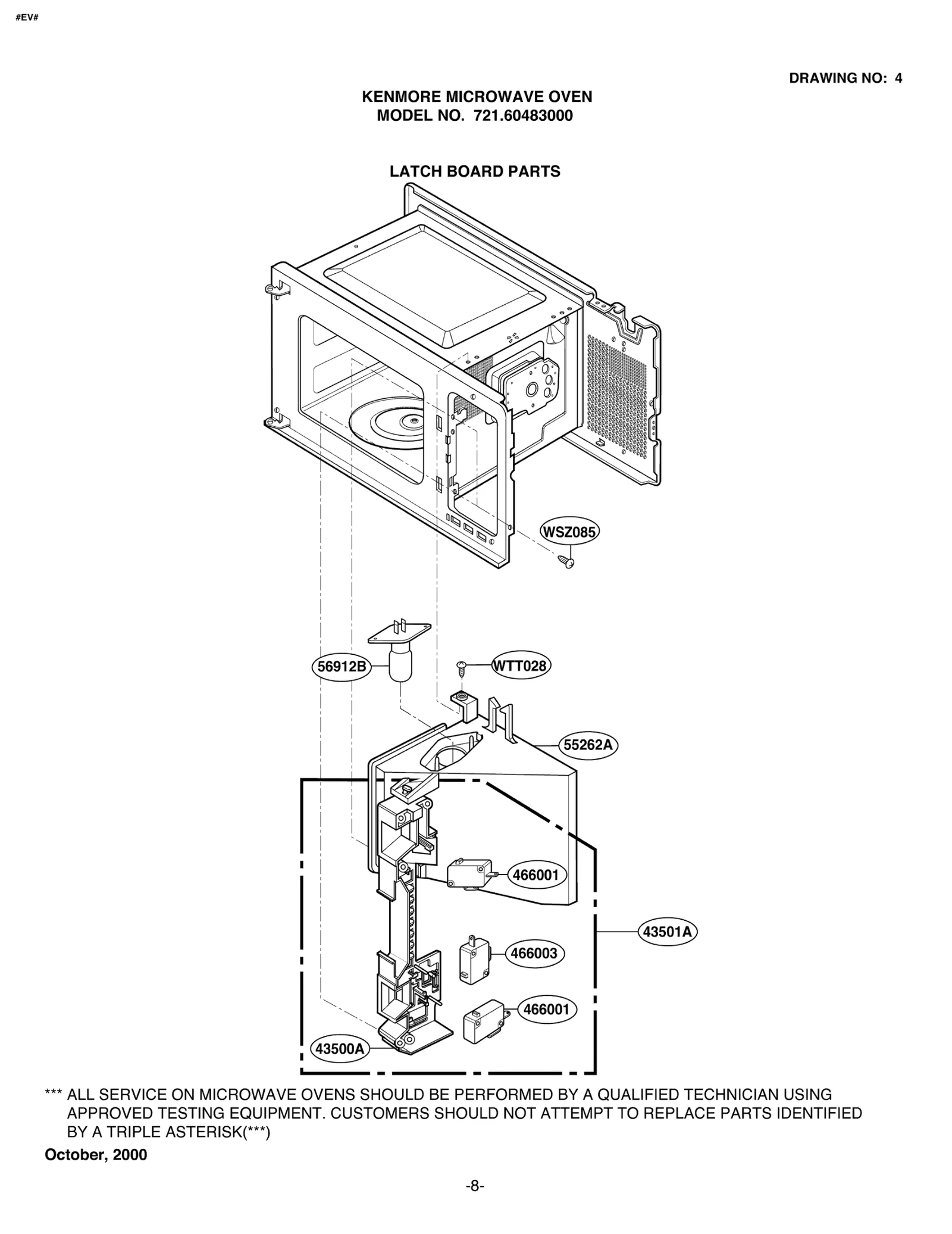 #EV#

DRAWING NO: 4

KENMORE MICROWAVE OVEN
MODEL NO. 721.60483000

LATCH BOARD PARTS

WSZ085

56912B

WTT028

55262A

466001

43501A

466003

466001

43500A

*** ALL SERVICE ON MICROWAVE OVENS SHOULD BE PERFORMED BY A QUALIFIED TECHNICIAN USING APPROVED TESTING EQUIPMENT. CUSTOMERS SHOULD NOT ATTEMPT TO REPLACE PARTS IDENTIFIED BY A TRIPLE ASTERISK(***)

October, 2000

-8-