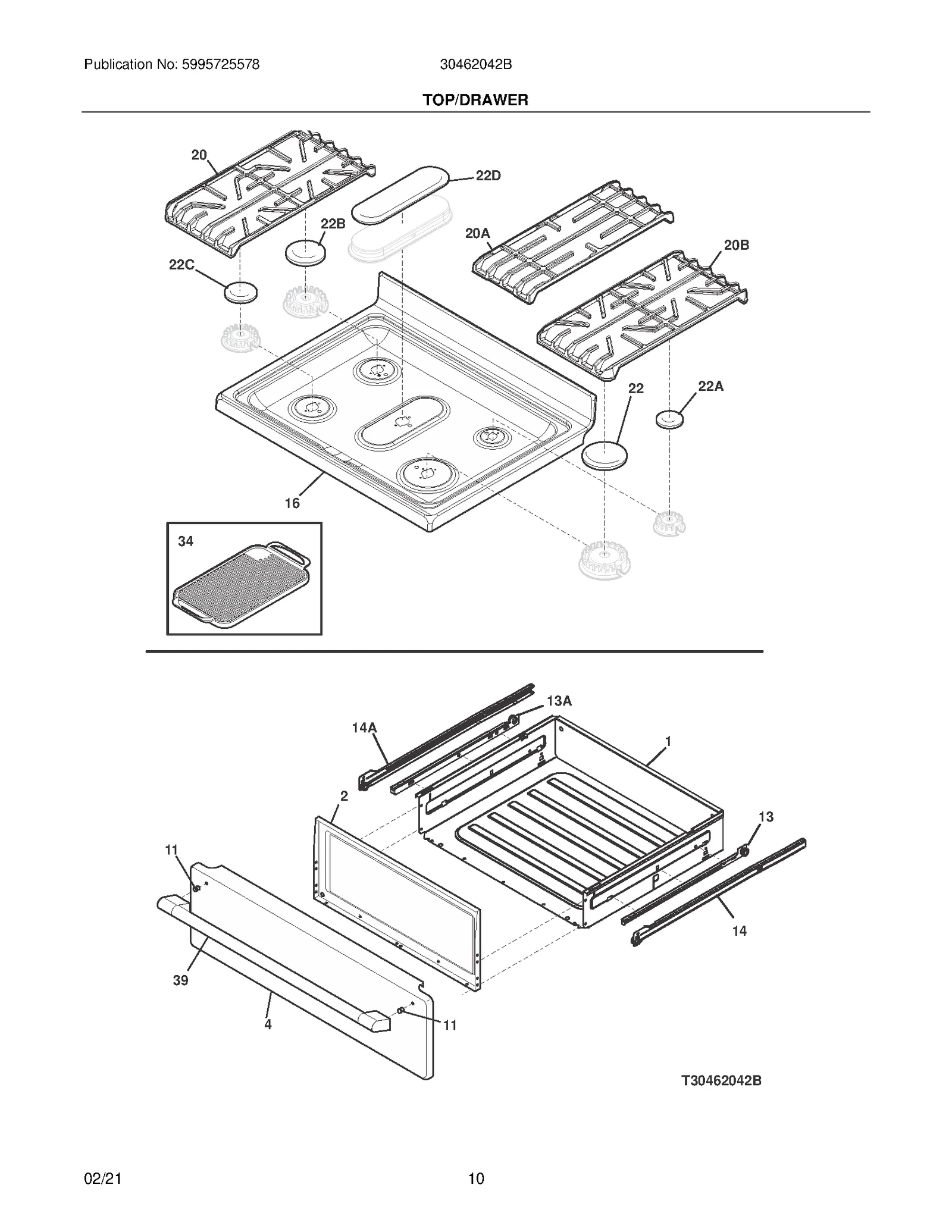 Publication No: 5995725578

30462042B

TOP/DRAWER

20

22D

22B

20A

20B

22C

22

22A

16

34

13A

14A

1

2

13

11

14

39

4

11

T30462042B

02/21

10