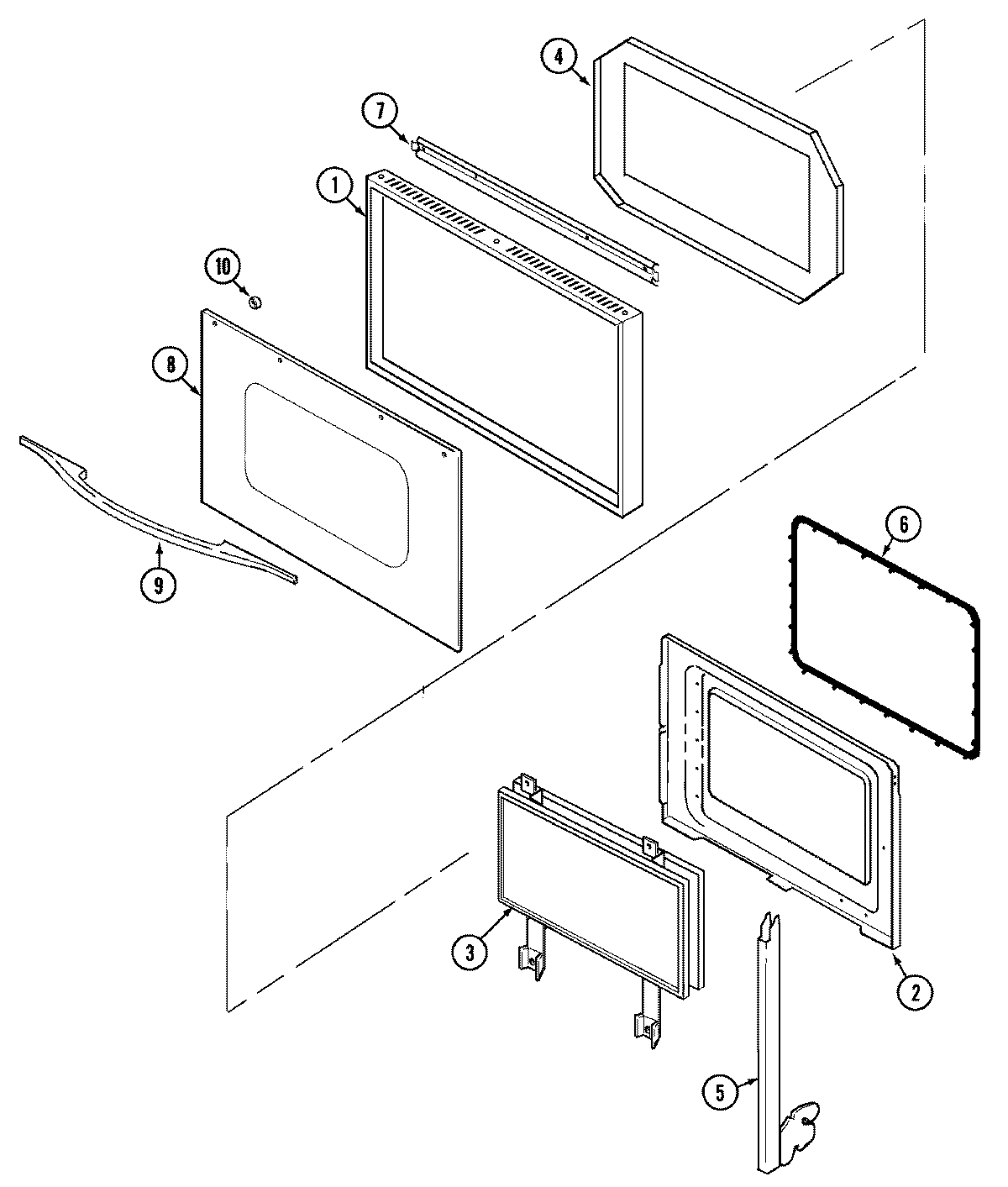 4
7
1
10
8
9
6
3
2
5