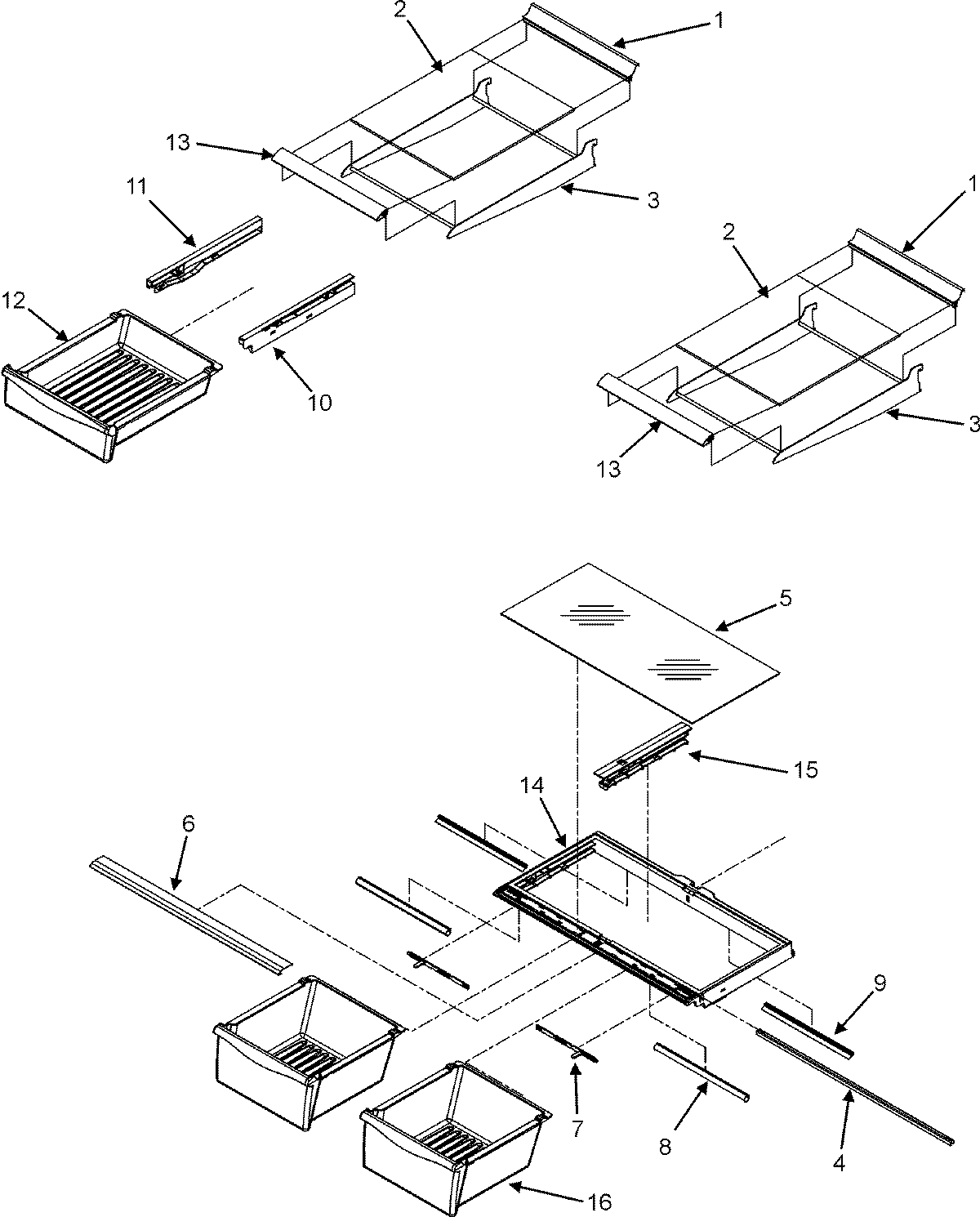 2
1
13
3
11
12
10
1
2
3
13
5
15
14
6
9
7
8
4
16