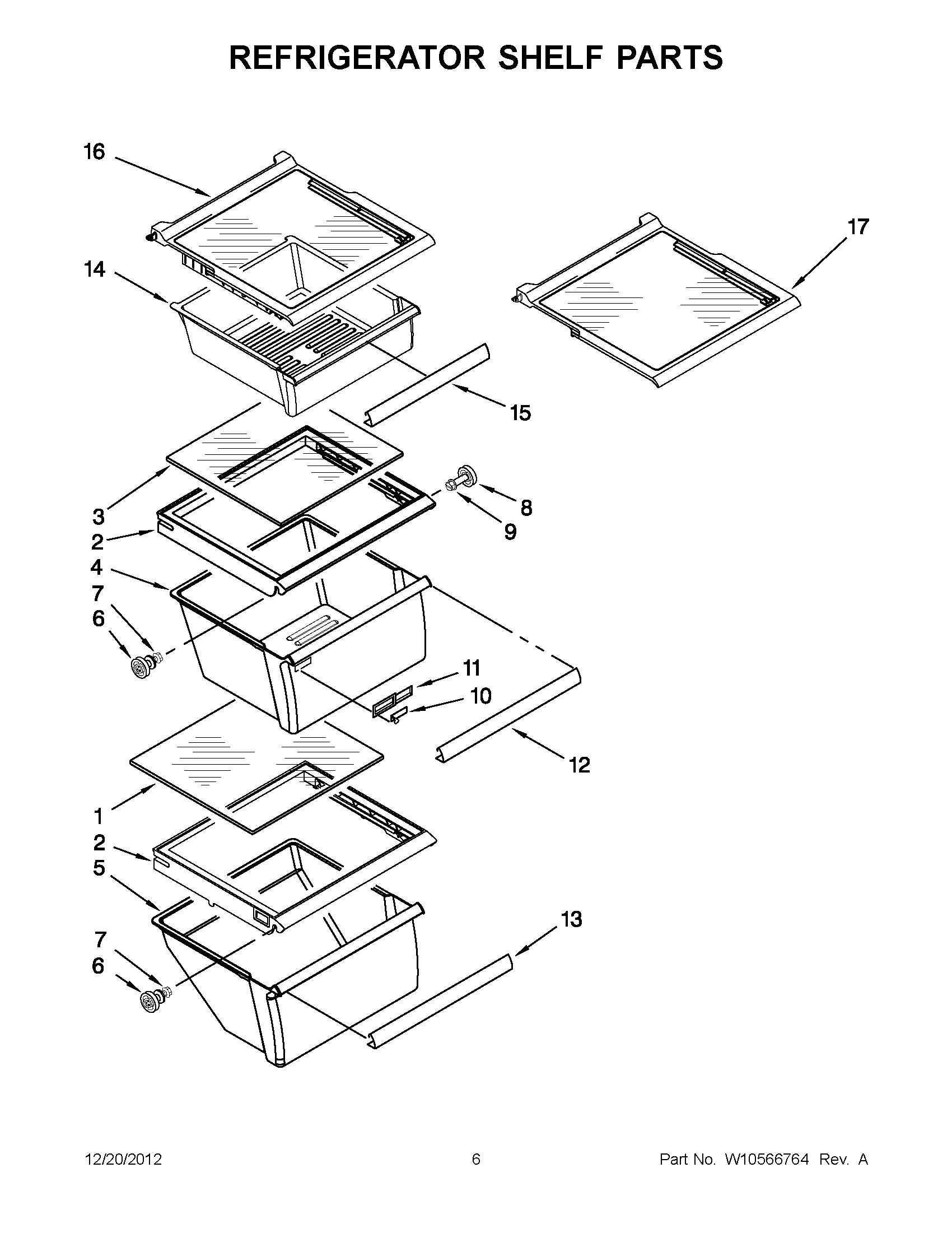 REFRIGERATOR SHELF PARTS

16
17
14
15
3
8
9
2
4
7
6
11
10
12
1
2
5
13
7
6

12/20/2012 6 Part No. W10566764 Rev. A