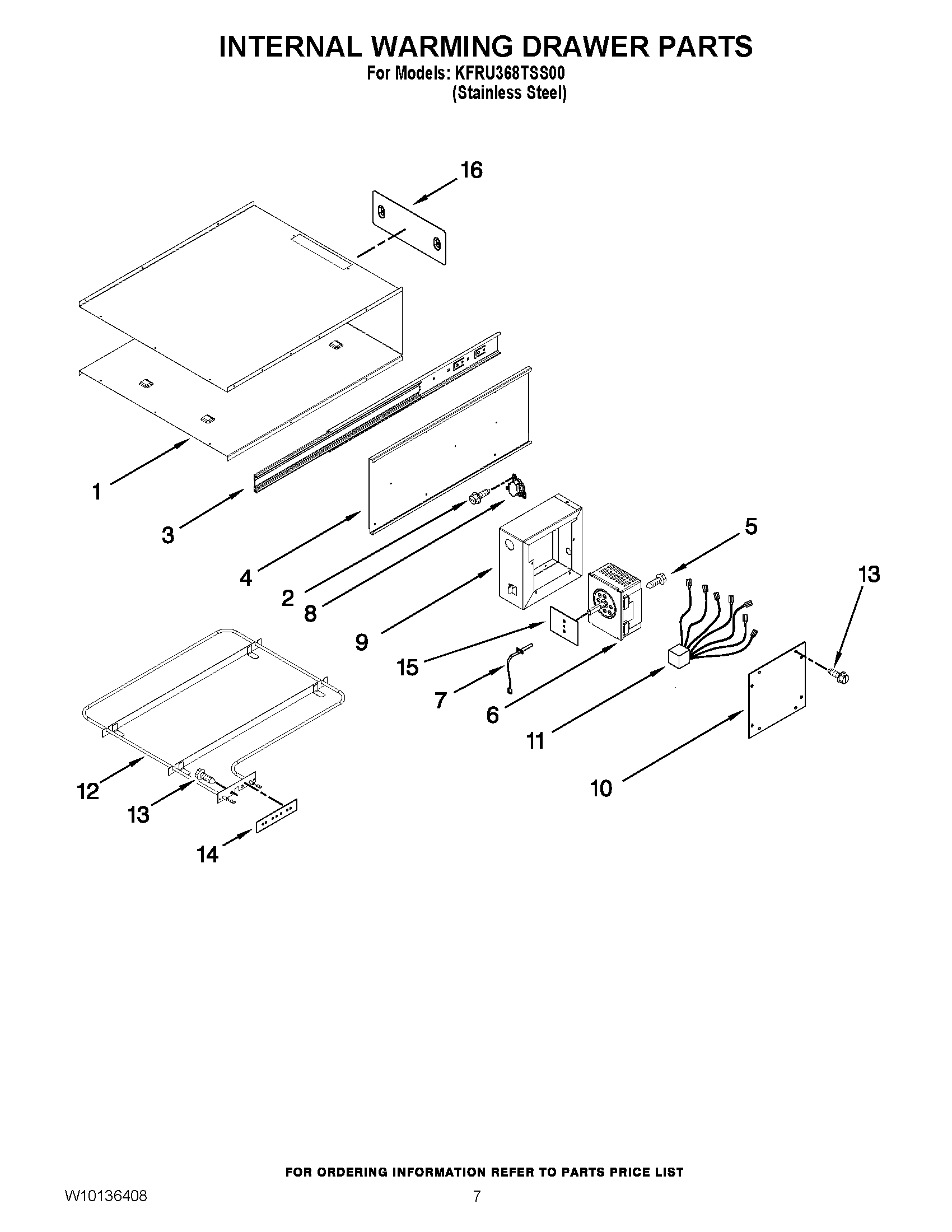 INTERNAL WARMING DRAWER PARTS
For Models: KFRU368TSS00
(Stainless Steel)

16
1
3
4
2
8
9
5
13
15
7
6
11
10
12
13
14

FOR ORDERING INFORMATION REFER TO PARTS PRICE LIST

W10136408
7