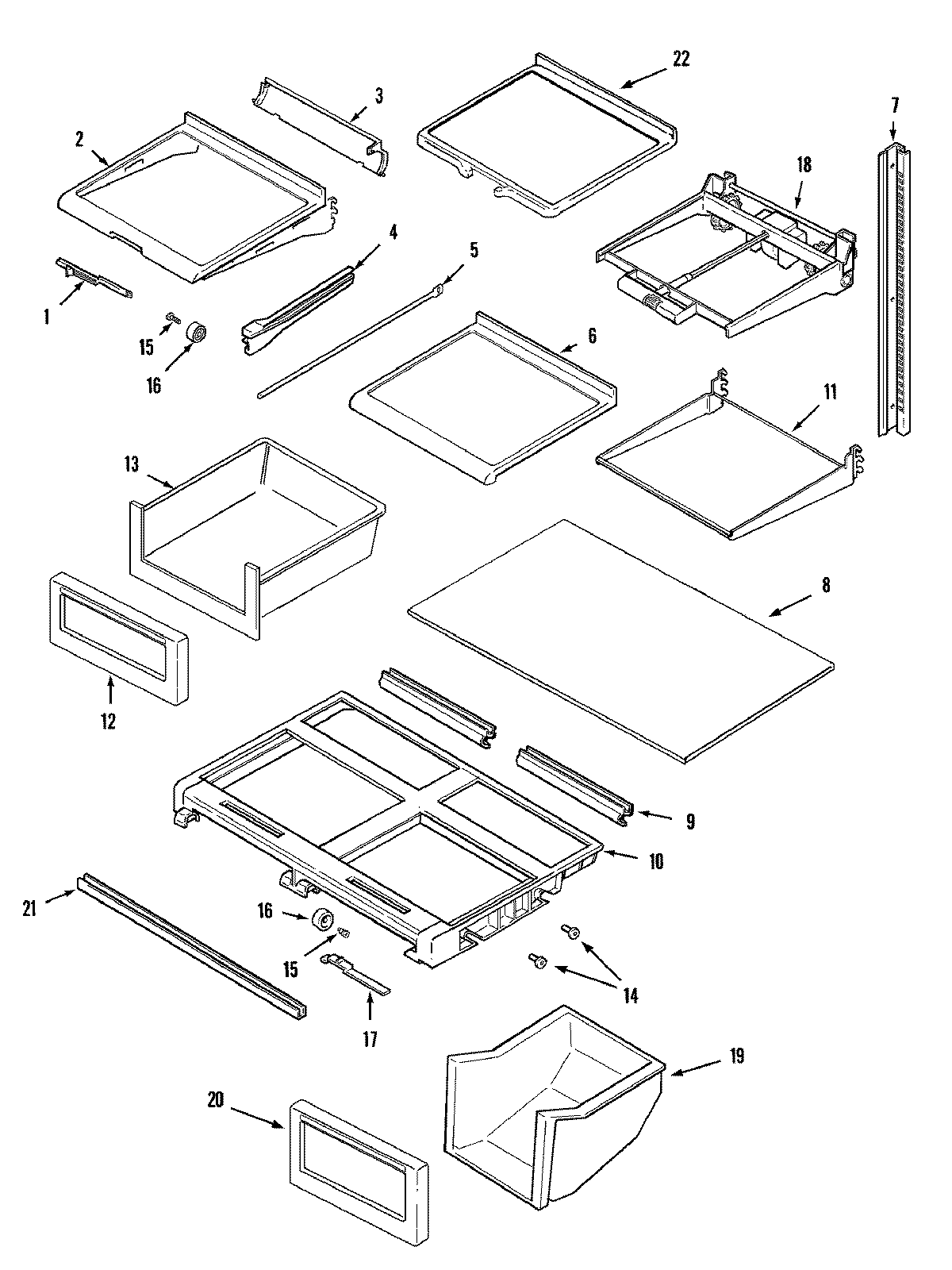 22
3
7
2
18
4
5
1
15
16
6
11
13
8
12
9
10
21
16
15
14
17
19
20