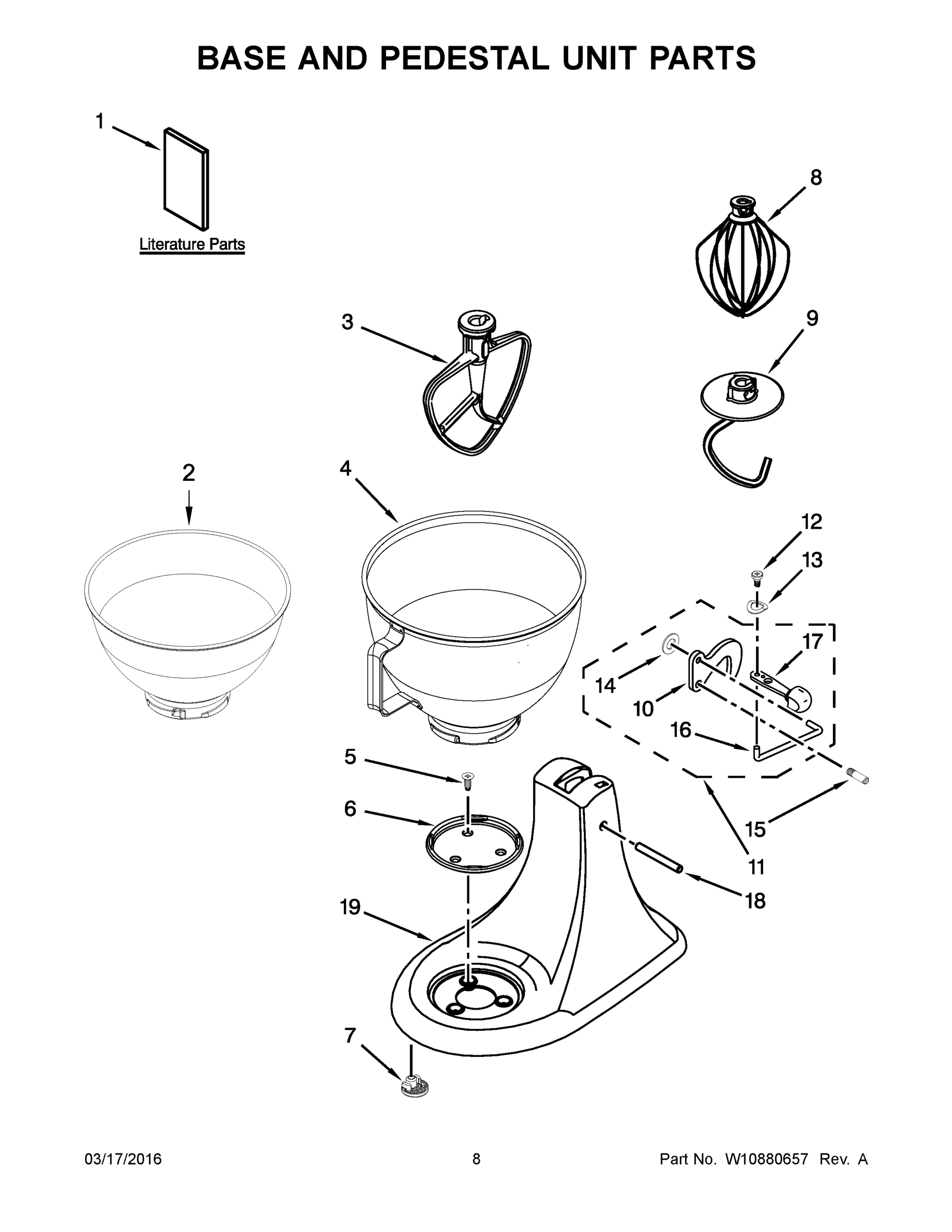 BASE AND PEDESTAL UNIT PARTS

1

Literature Parts

8

3

9

2

4

12

13

17

14

10

16

5

6

15

11

18

19

7

03/17/2016 8 Part No. W10880657 Rev. A