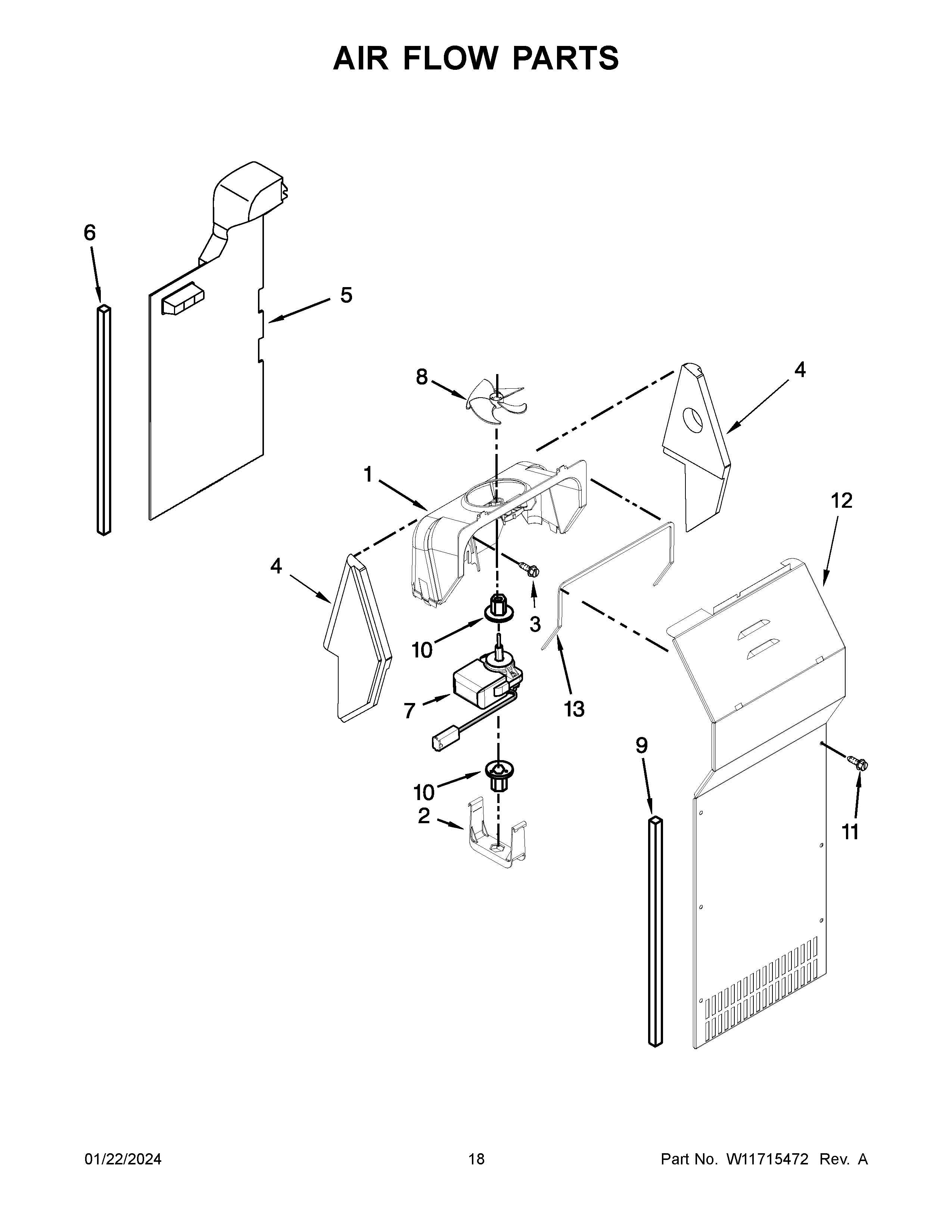 AIR FLOW PARTS

6

5

8

4

1

12

4

3

10

13

7

9

10

2

11

01/22/2024

18

Part No. W11715472 Rev. A