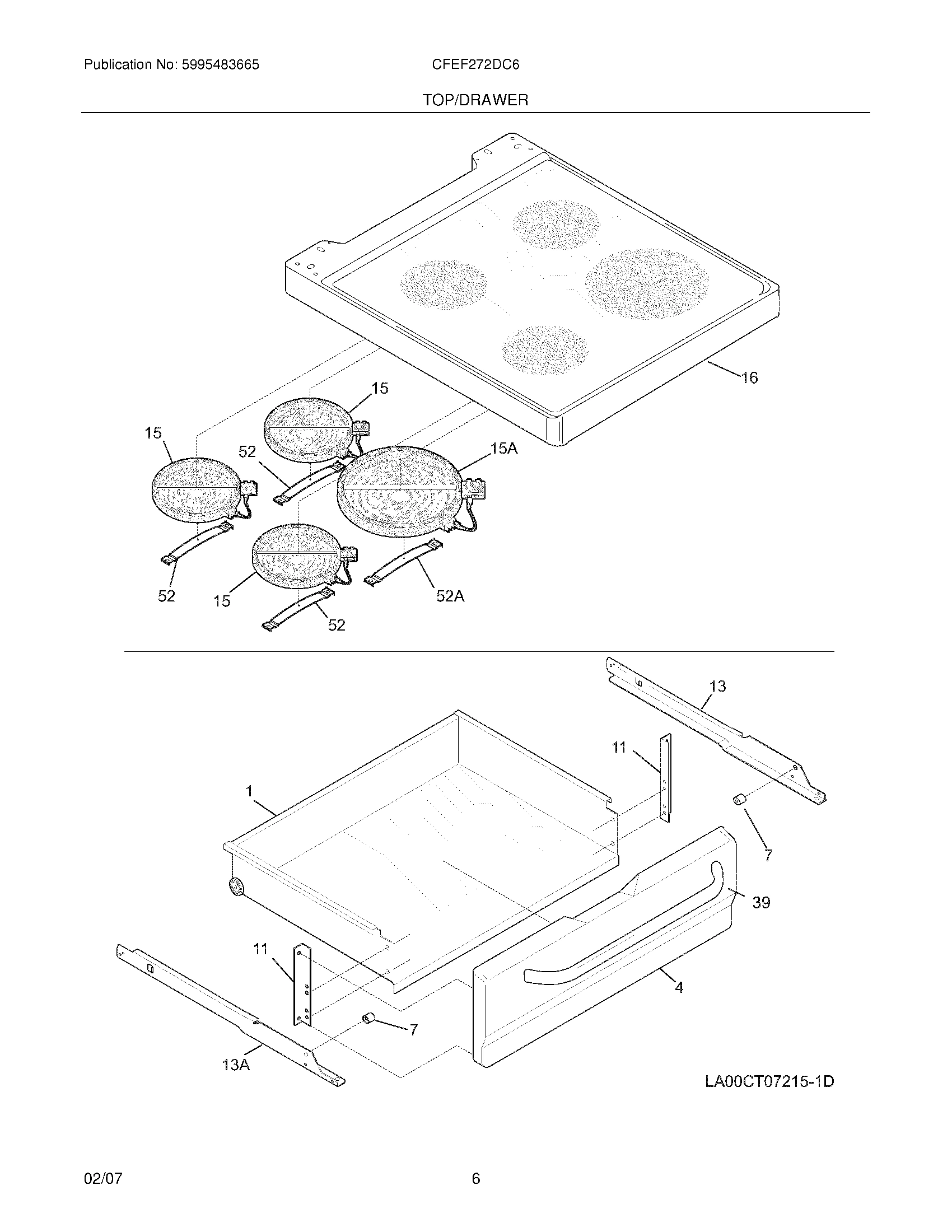 Publication No: 5995483665

CFEF272DC6

TOP/DRAWER

16

15

15

52

15A

52

15

52A

52

13

11

1

7

39

11

4

7

13A

LA00CT07215-1D

02/07

6