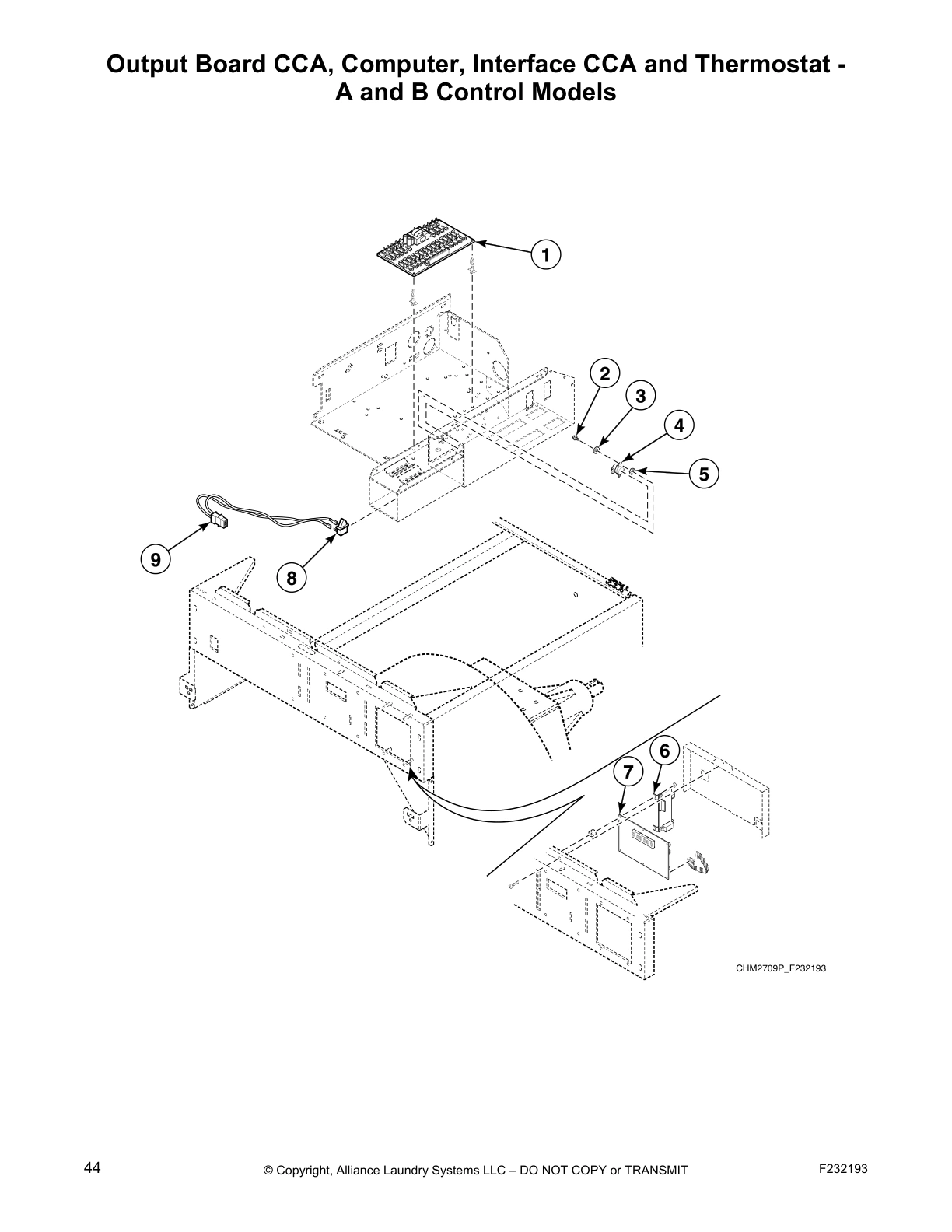 Output Board CCA, Computer, Interface CCA and Thermostat - A and B Control Models

1

2

3

4

5

9

8

6

7

CHM2709P_F232193

44

© Copyright, Alliance Laundry Systems LLC – DO NOT COPY or TRANSMIT

F232193