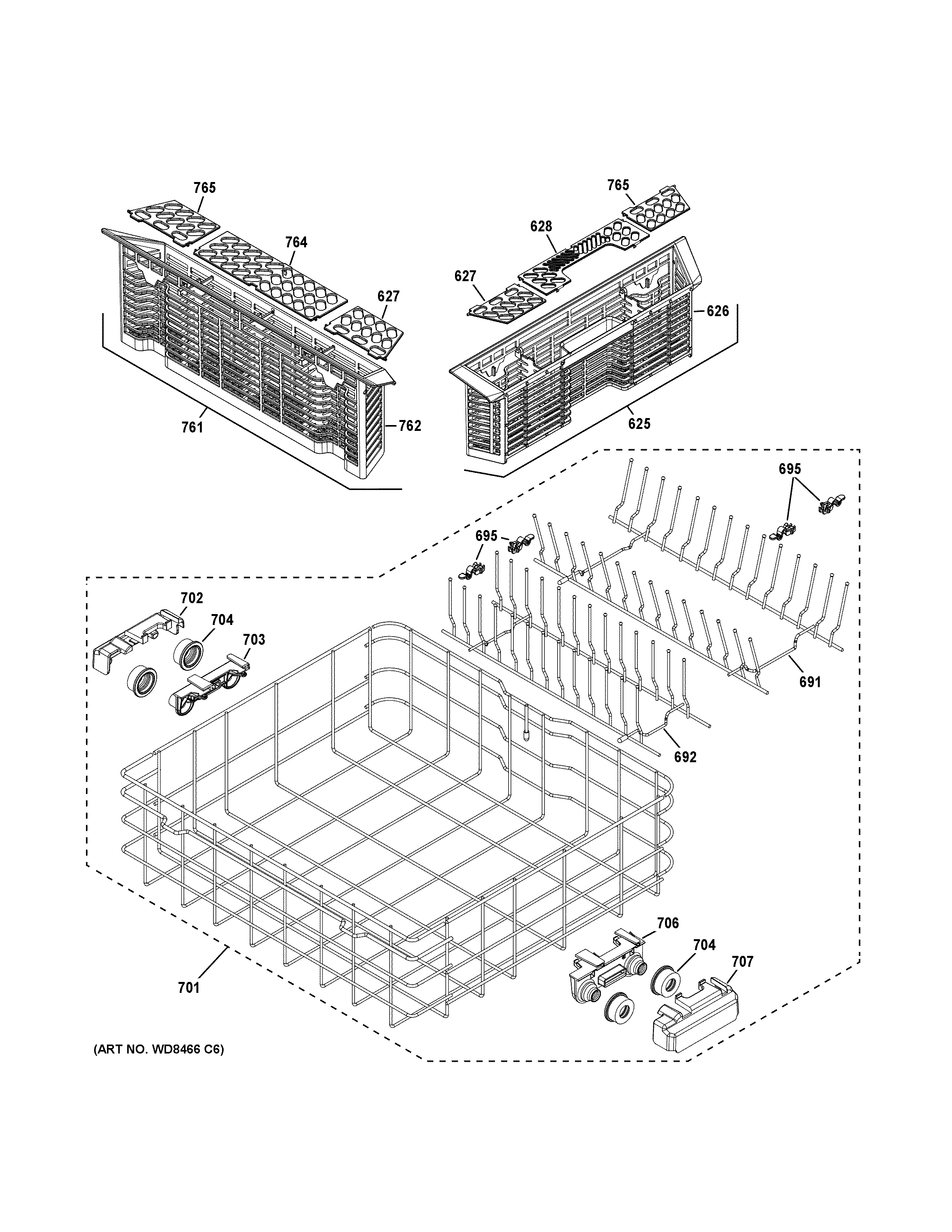 765
764
627
761
762
765
628
627
626
625
695
695
702
704
703
691
692
706
704
707
701
(ART NO. WD8466 C6)