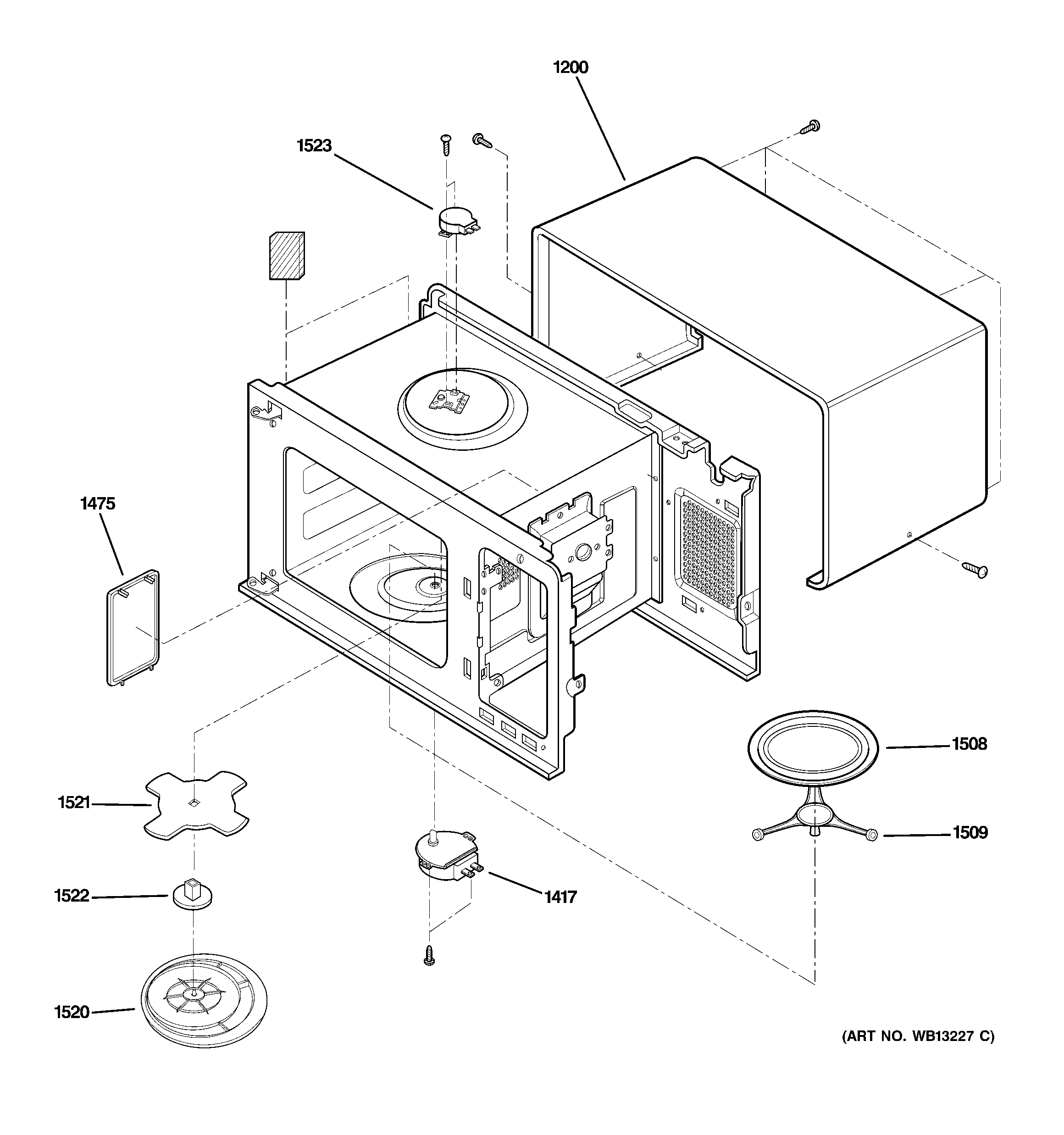 1200

1523

1475

1508

1521

1509

1522

1417

1520

(ART NO. WB13227 C)