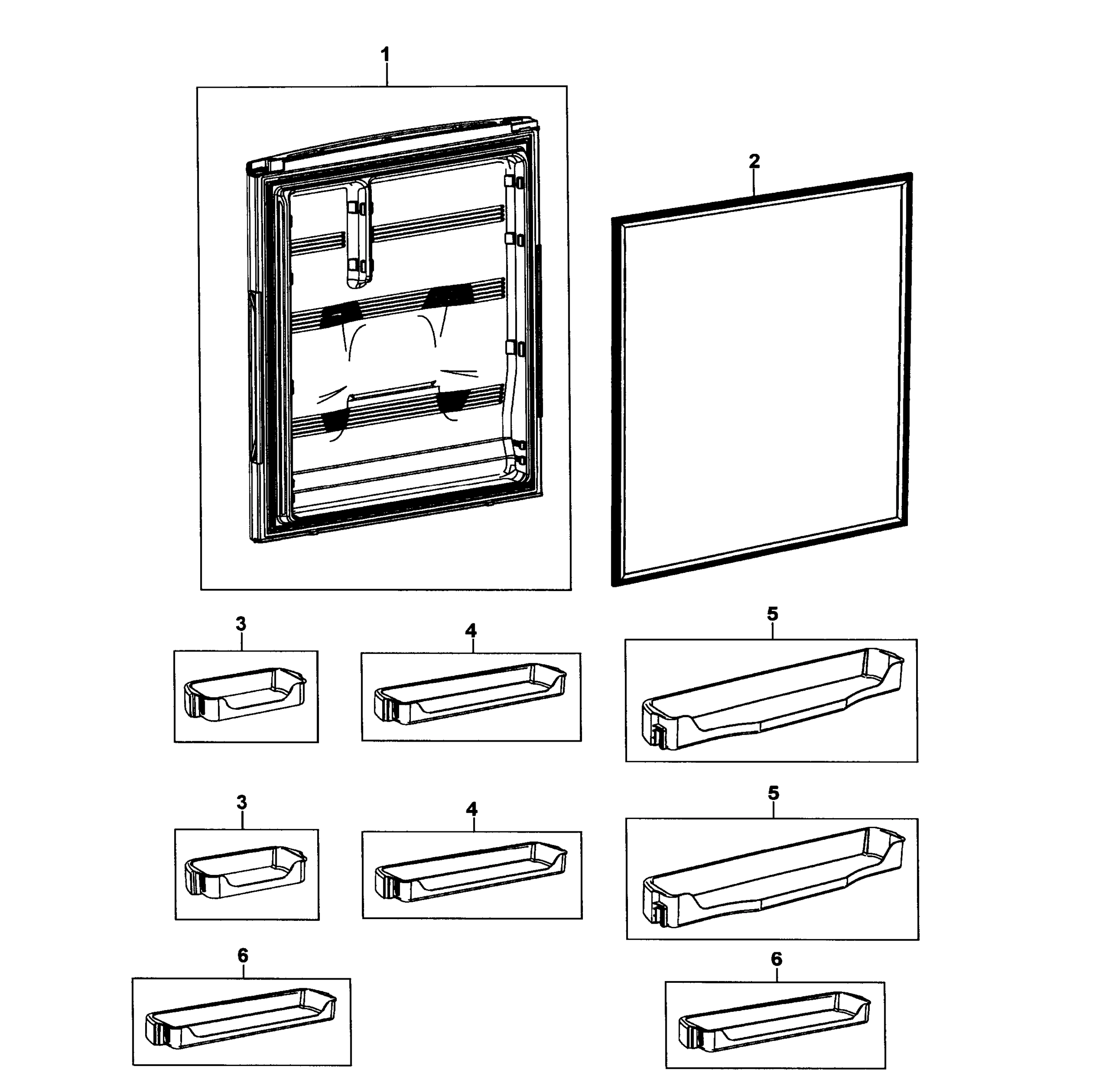 1

2

3

4

5

3

4

5

6

6