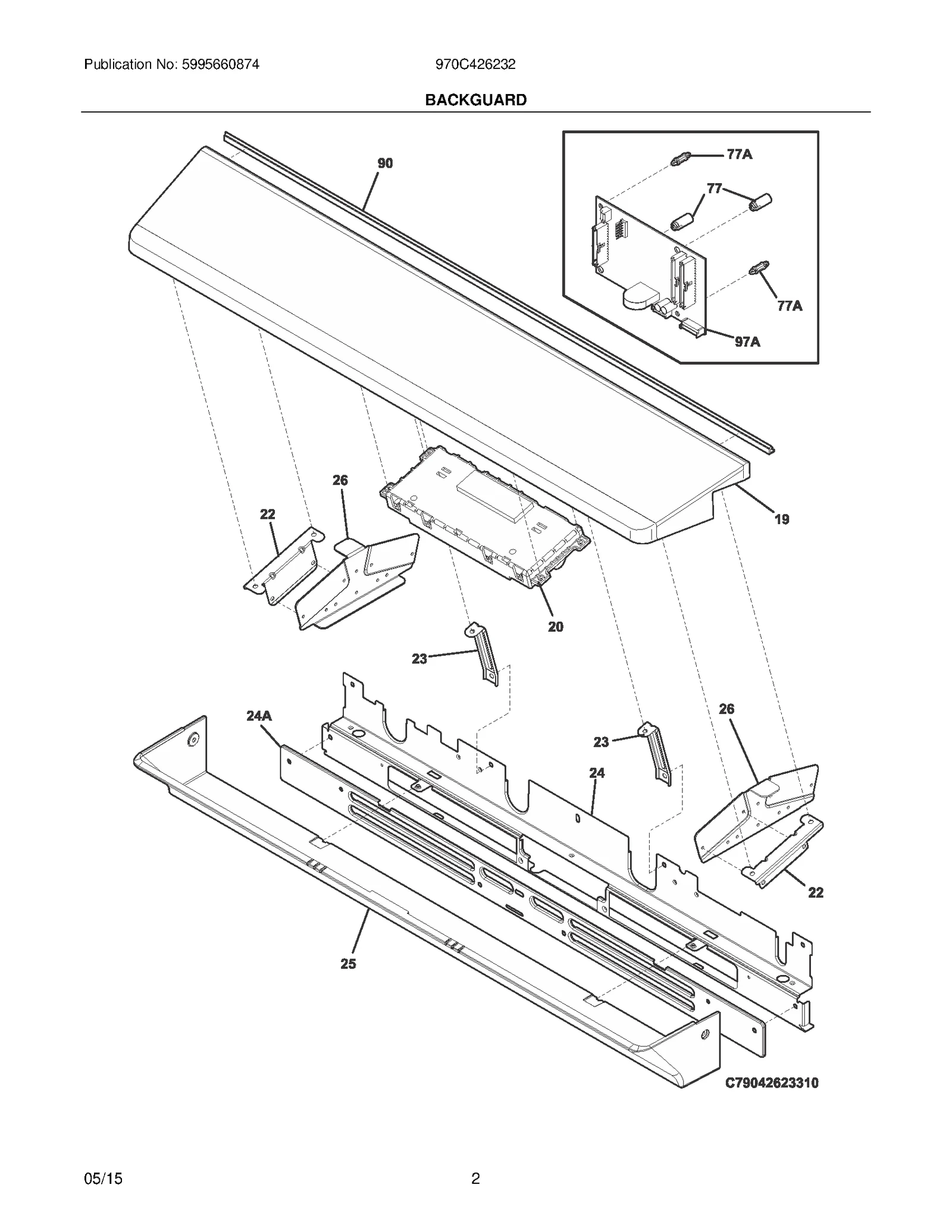 Publication No: 5995660874

970C426232

BACKGUARD

90

77A

77

77A

97A

26

22

19

20

23

24A

23

26

24

22

25

C79042623310

05/15

2