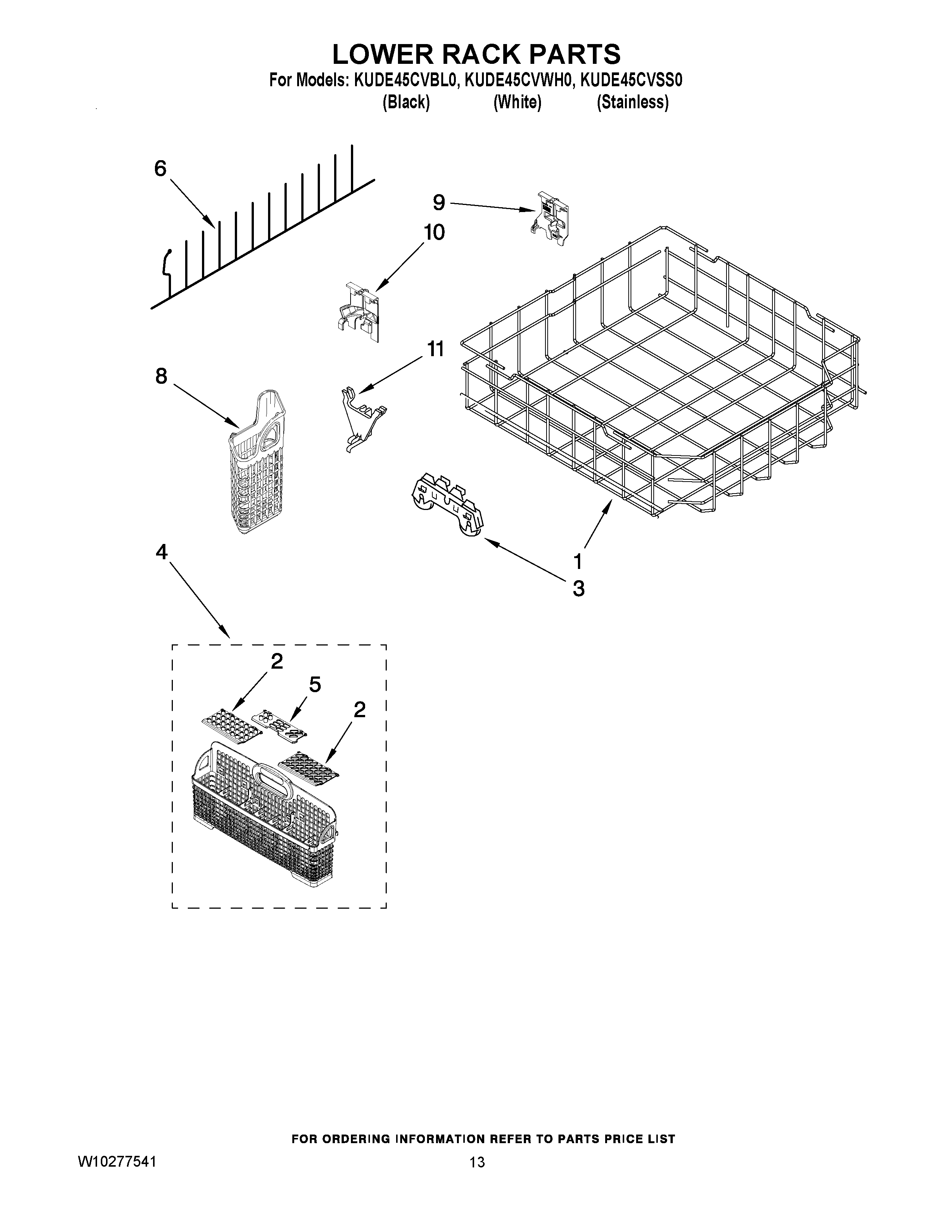 LOWER RACK PARTS

For Models: KUDE45CVBL0, KUDE45CVWH0, KUDE45CVSS0
(Black) (White) (Stainless)

6

9

10

11

8

1

3

4

2

5

2

FOR ORDERING INFORMATION REFER TO PARTS PRICE LIST

W10277541

13