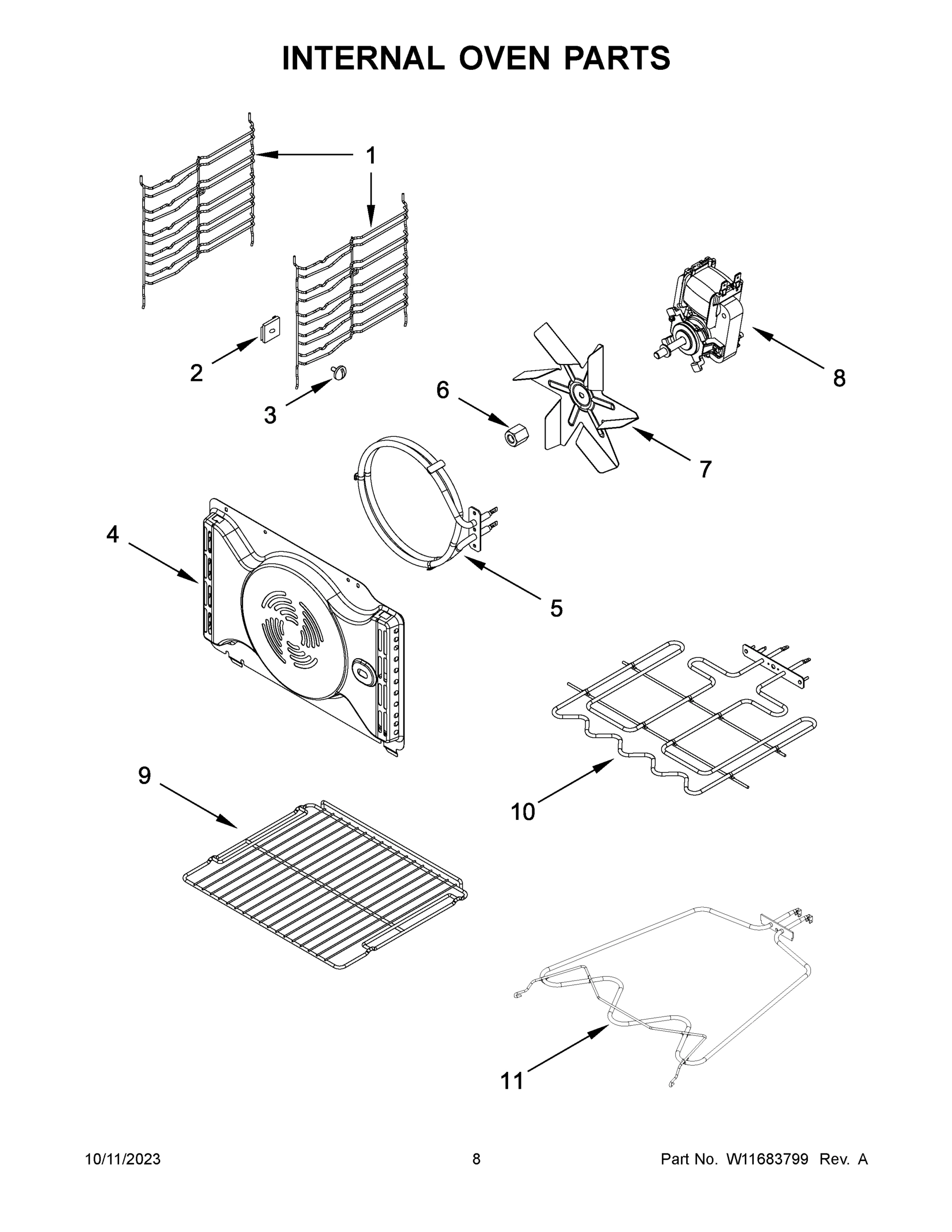 INTERNAL OVEN PARTS

1

2

3

6

8

7

4

5

9

10

11

10/11/2023

8

Part No. W11683799 Rev. A