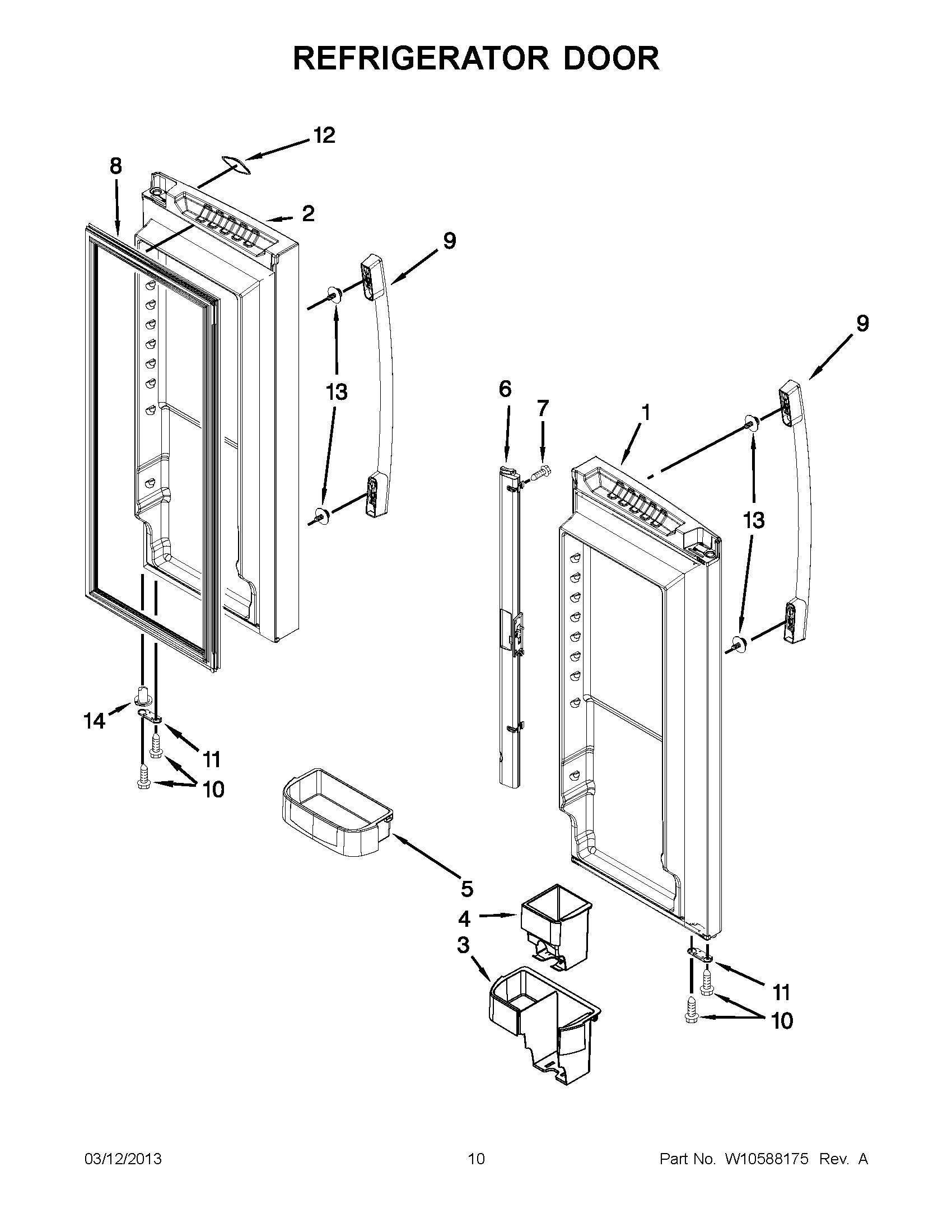 REFRIGERATOR DOOR

12
8
2
9
13
9
6
7
1
13
14
11
10
5
4
3
11
10

03/12/2013
10
Part No. W10588175 Rev. A