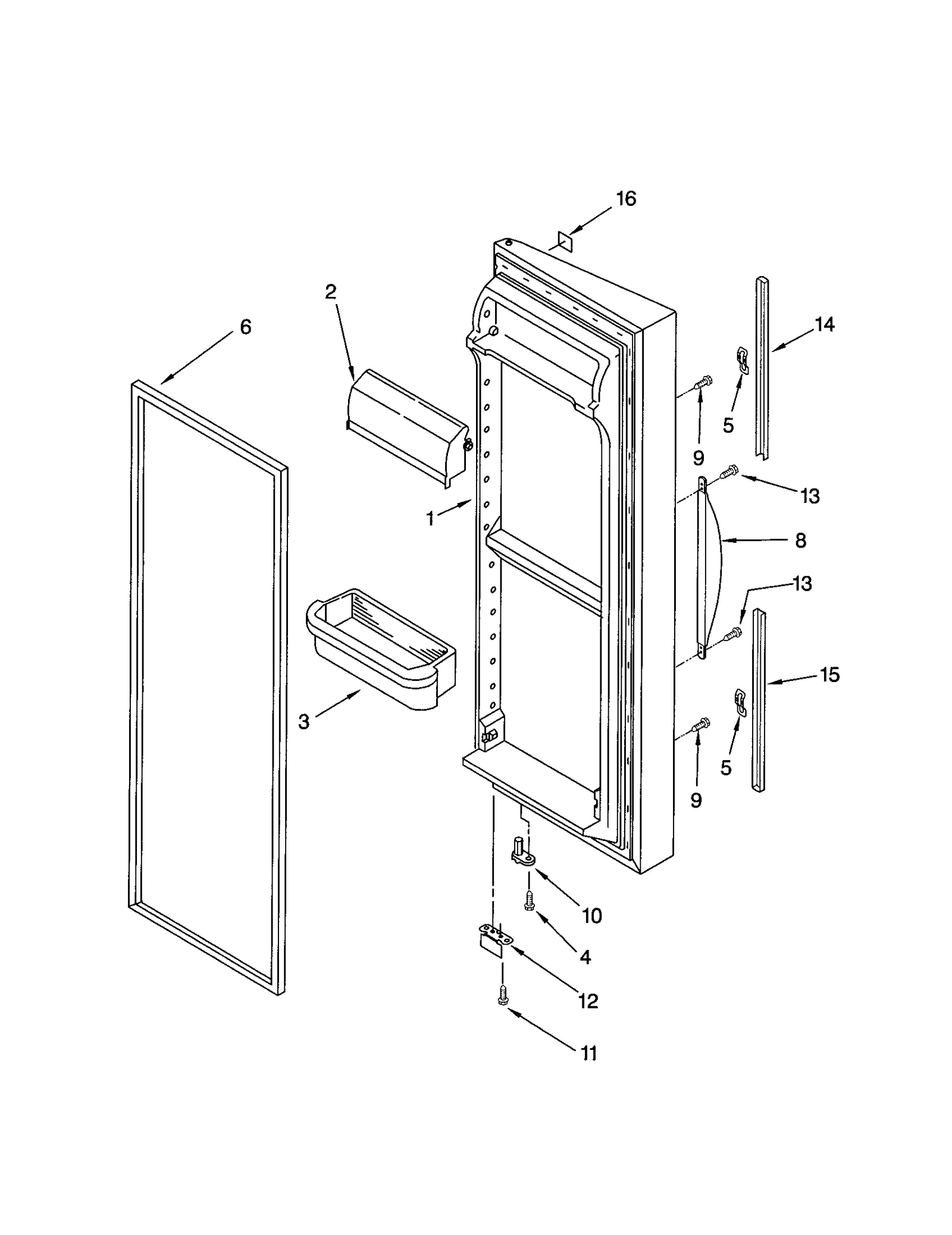 16
2
6
14
5
9
13
1
8
13
15
3
5
9
10
4
12
11