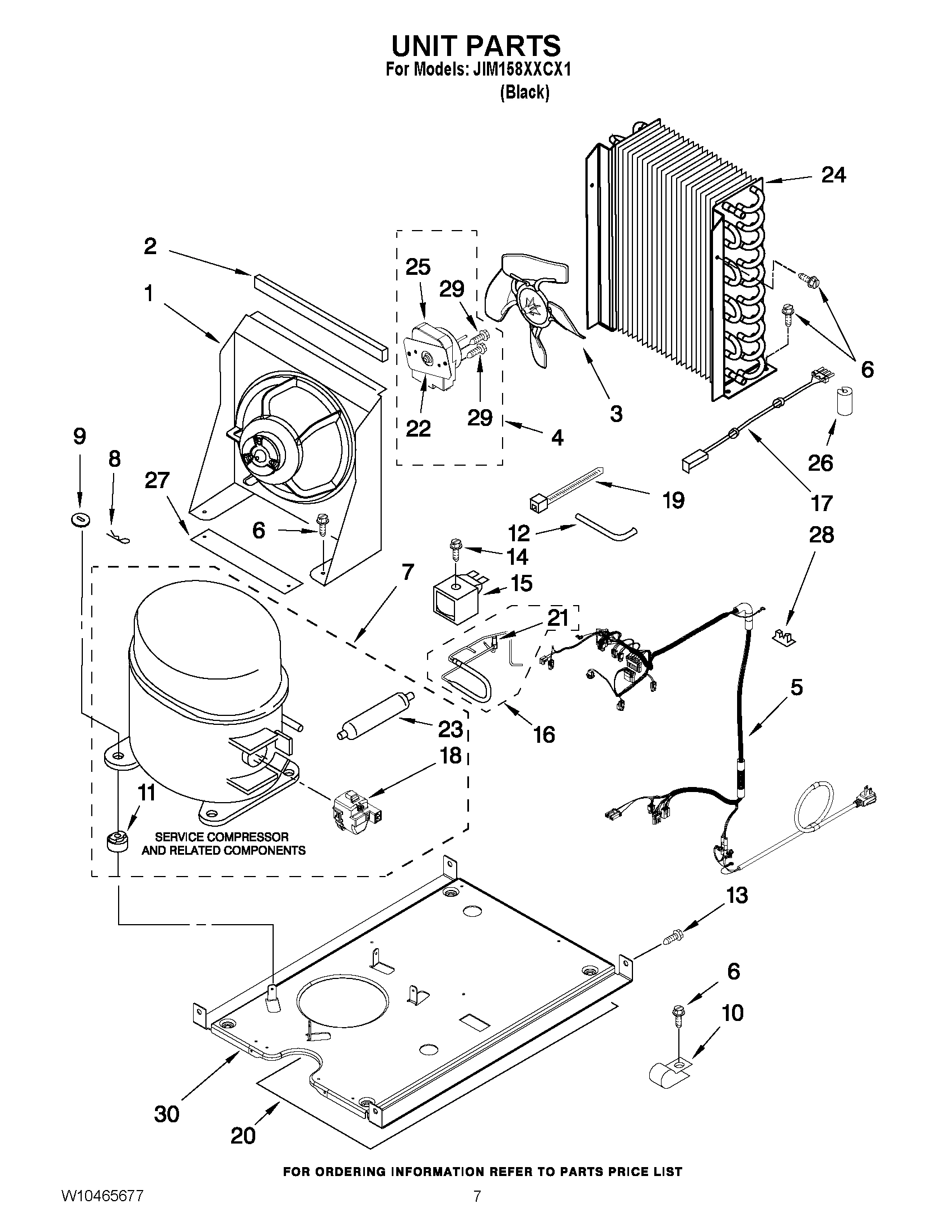 UNIT PARTS
For Models: JIM158XXCX1
(Black)

24
2
25
29
1
6
3
22
29
4
9
8
27
26
19
17
6
12
28
14
7
15
21
5
23
16
18
11
SERVICE COMPRESSOR
AND RELATED COMPONENTS
13
6
10
30
20

FOR ORDERING INFORMATION REFER TO PARTS PRICE LIST

W10465677
7