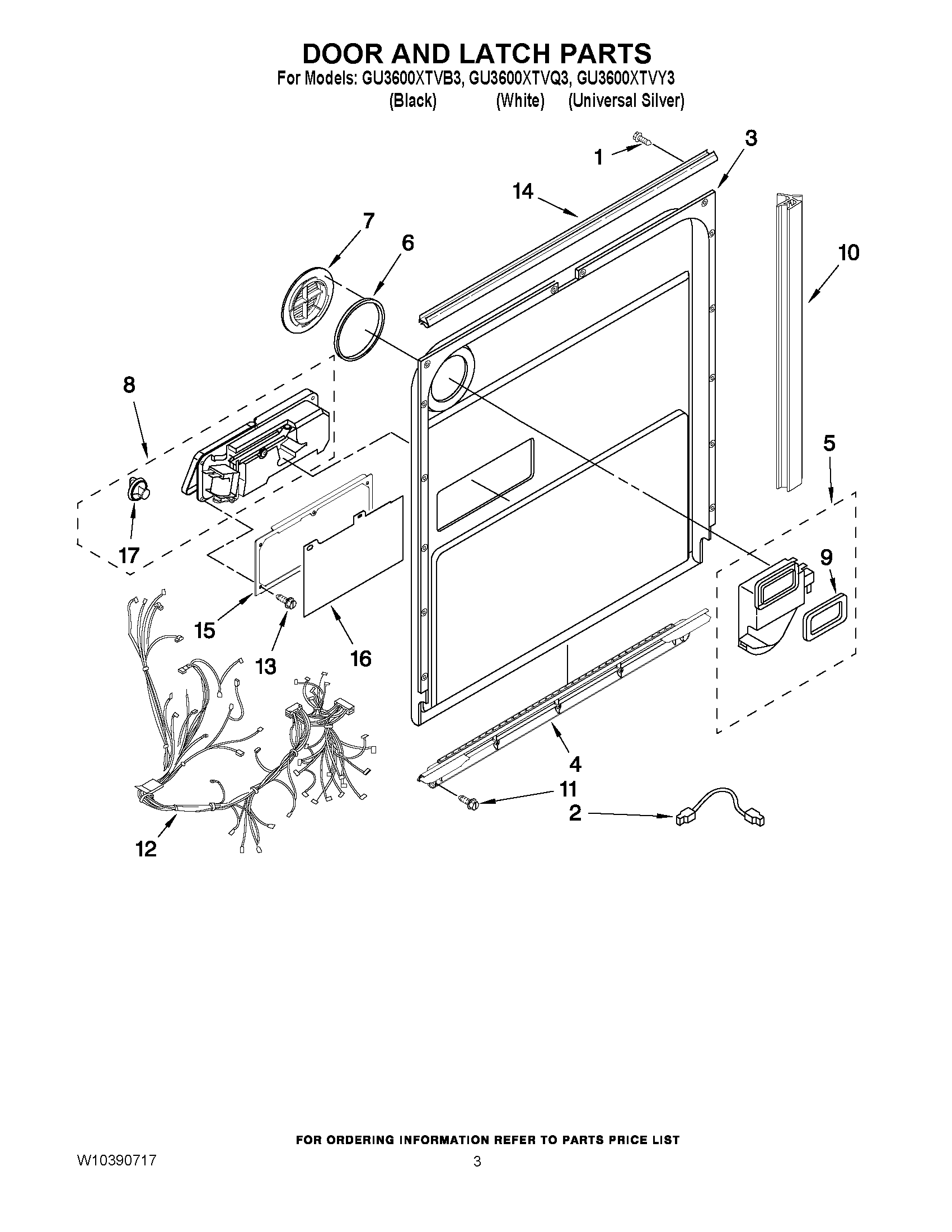 DOOR AND LATCH PARTS

For Models: GU3600XTVB3, GU3600XTVQ3, GU3600XTVY3
(Black) (White) (Universal Silver)

1
3
14
7
6
10
8
5
17
9
15
13
16
4
11
2
12

FOR ORDERING INFORMATION REFER TO PARTS PRICE LIST

W10390717

3