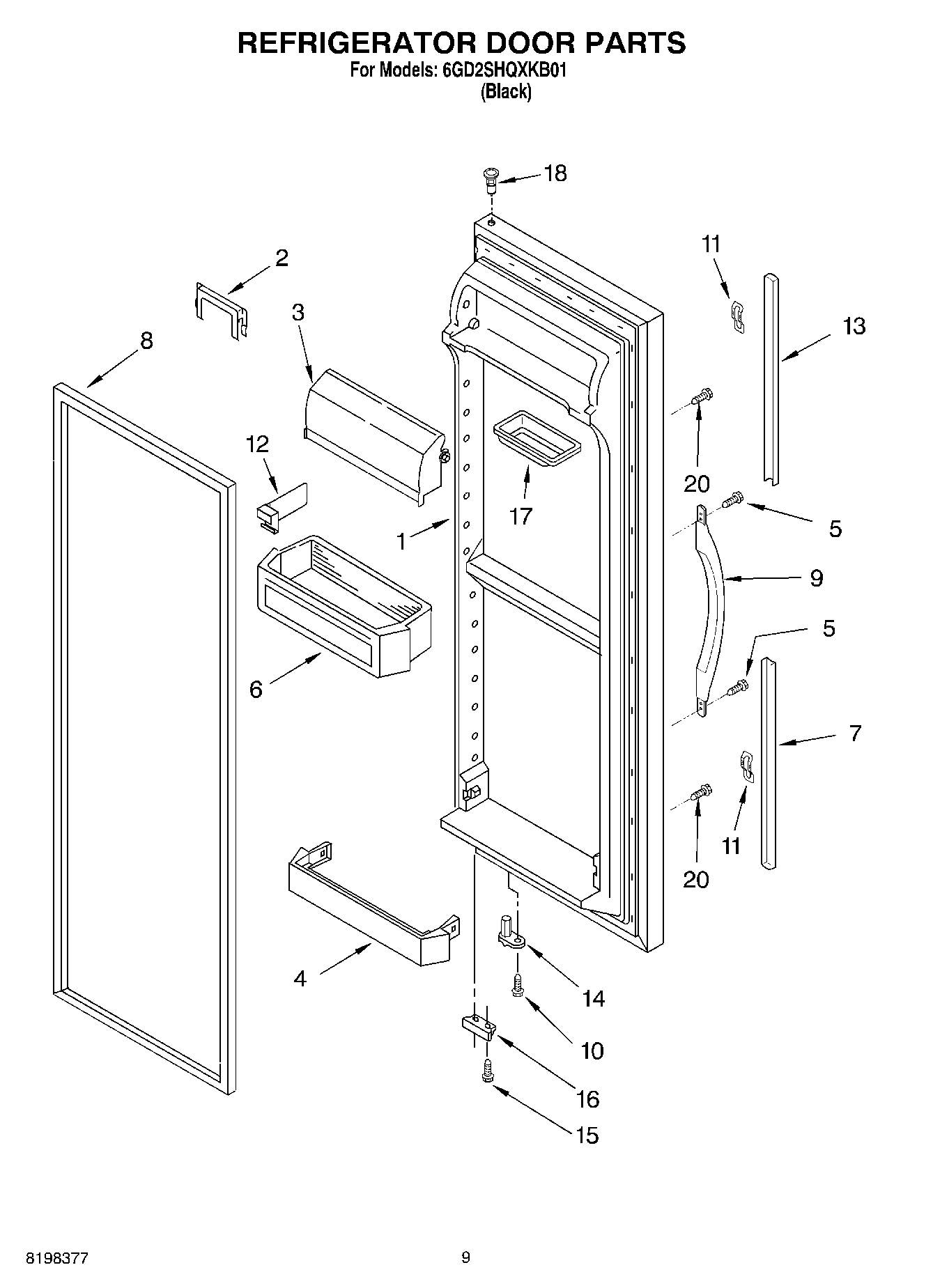 REFRIGERATOR DOOR PARTS
For Models: 6GD2SHQXKB01
(Black)

18
2
11
3
13
8
12
20
17
5
1
9
5
6
7
11
20
4
14
10
16
15

8198377
9