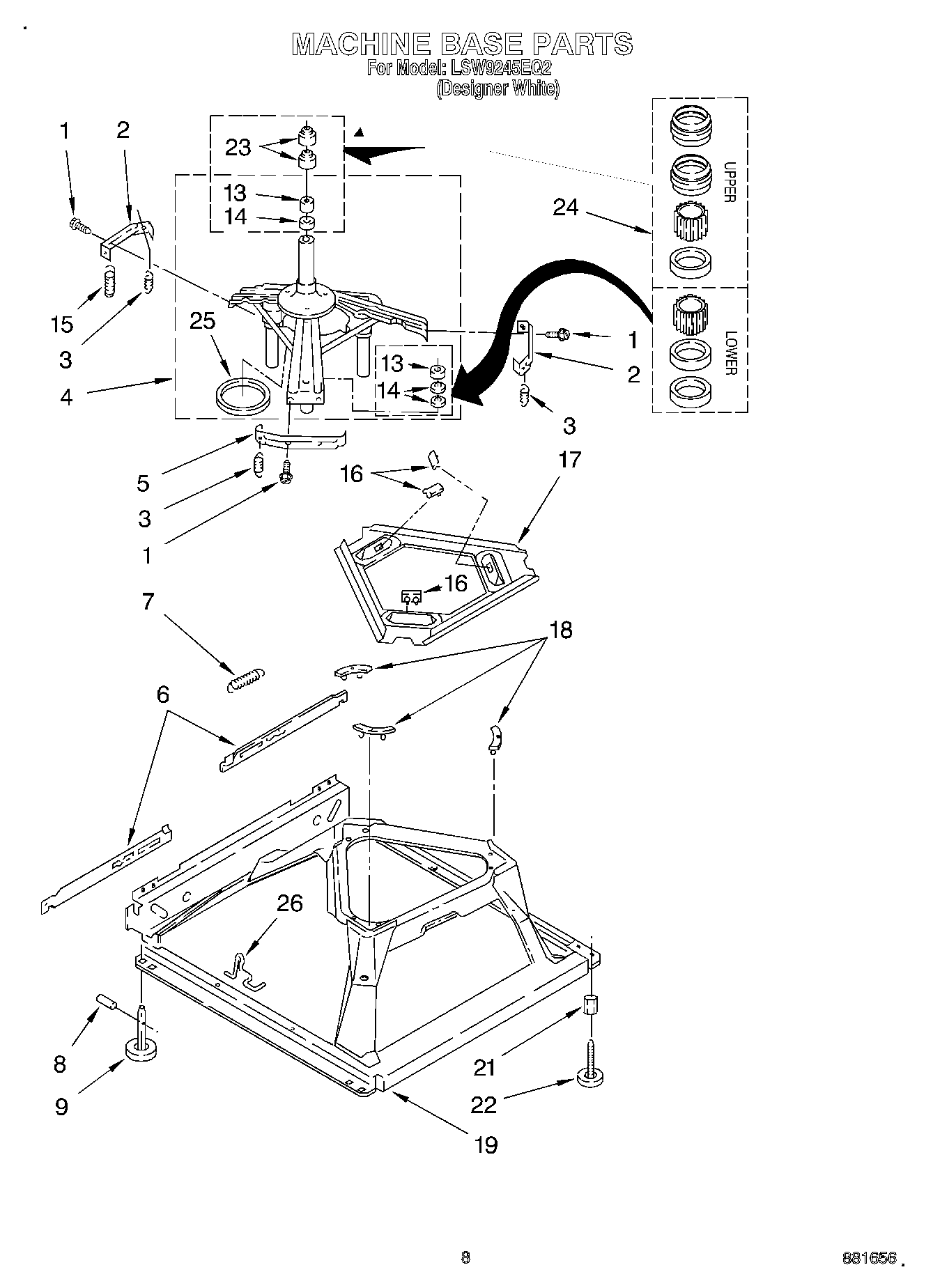 MACHINE BASE PARTS
For Model: LSW9245EQ2
(Designer White)

1
2
23
13
14
24
UPPER
LOWER
15
3
25
4
13
14
1
2
3
5
3
1
16
17
16
7
18
6
26
8
9
21
22
19

8
881656