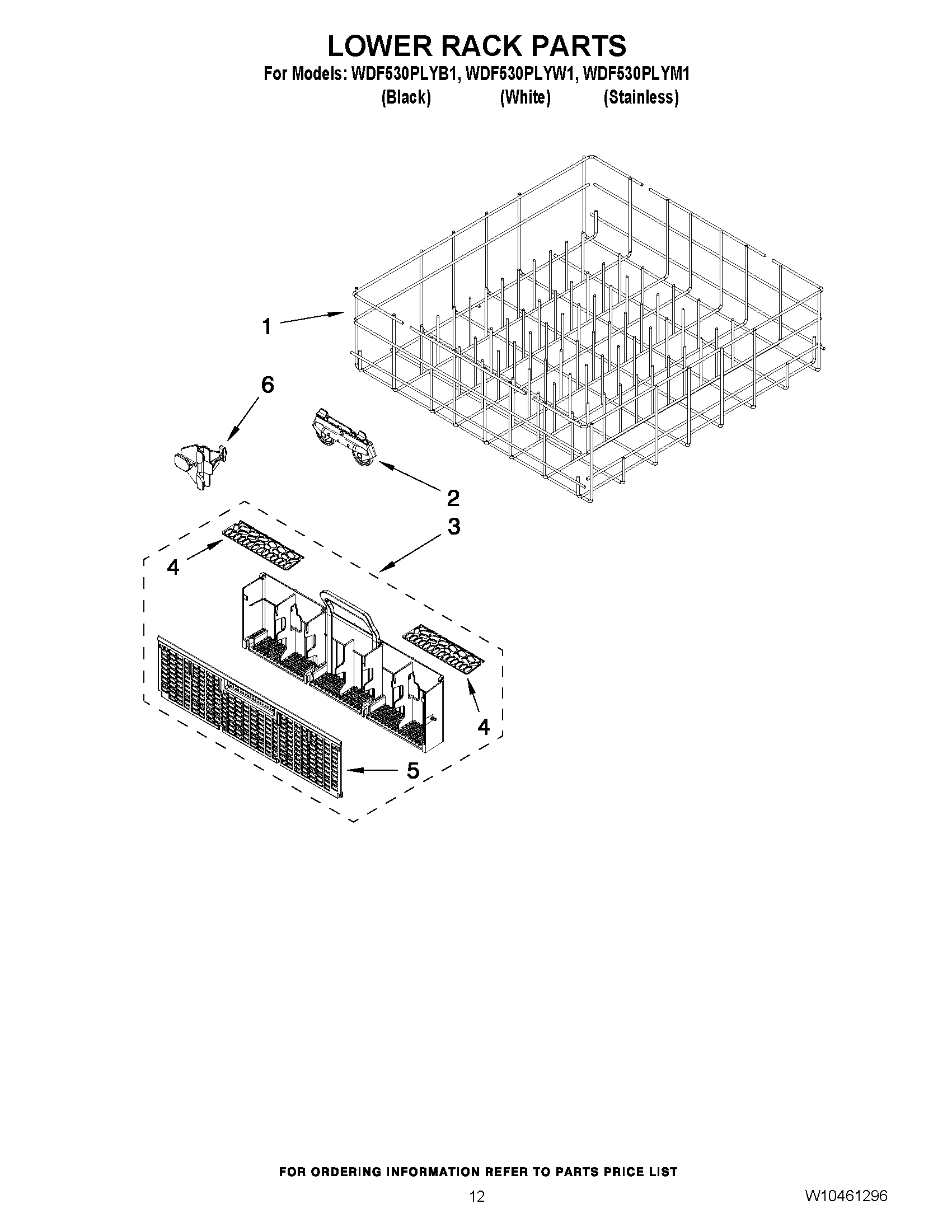 LOWER RACK PARTS
For Models: WDF530PLYB1, WDF530PLYW1, WDF530PLYM1
(Black) (White) (Stainless)

1
6
2
3
4
4
5

FOR ORDERING INFORMATION REFER TO PARTS PRICE LIST

12

W10461296