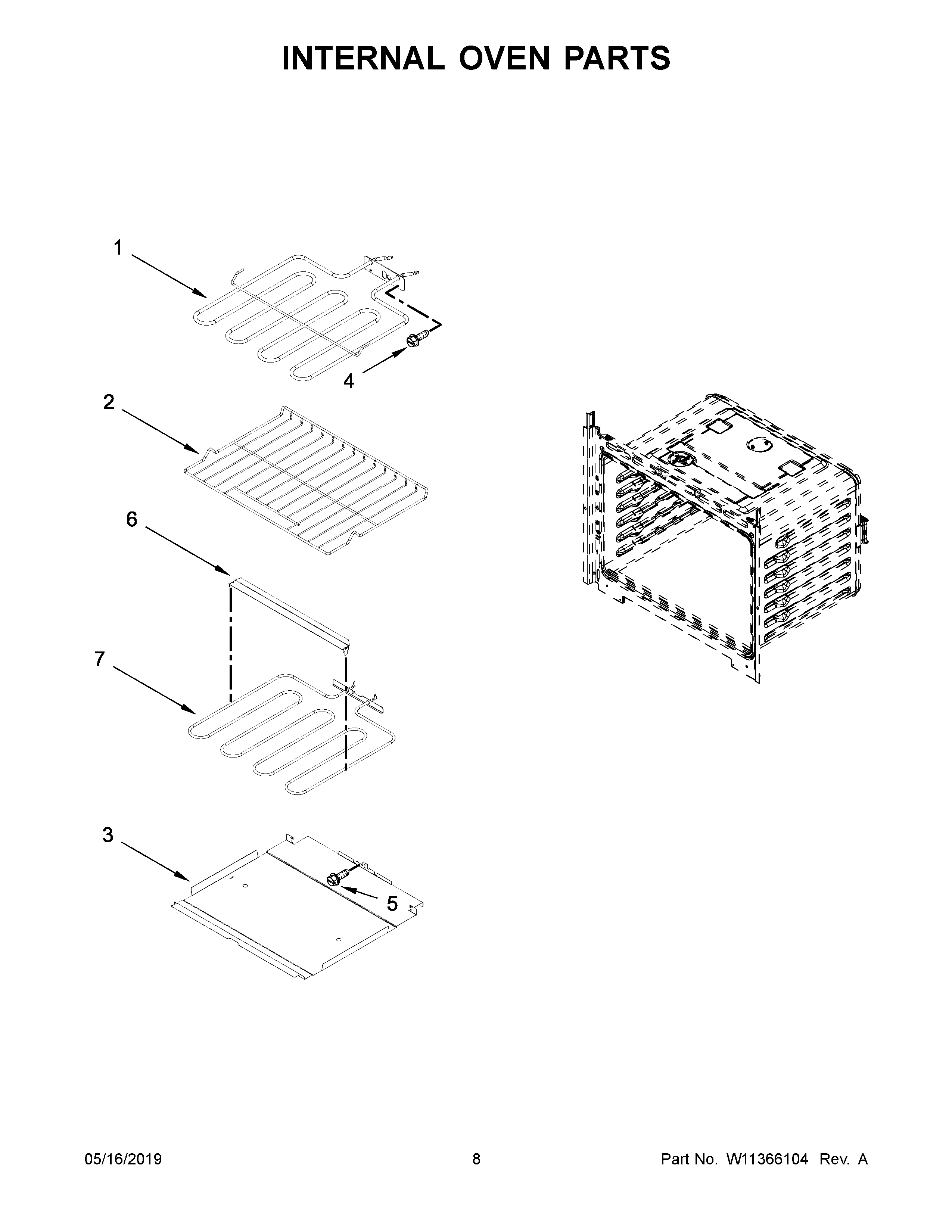 INTERNAL OVEN PARTS

1

4

2

6

7

3

5

05/16/2019

8

Part No. W11366104 Rev. A