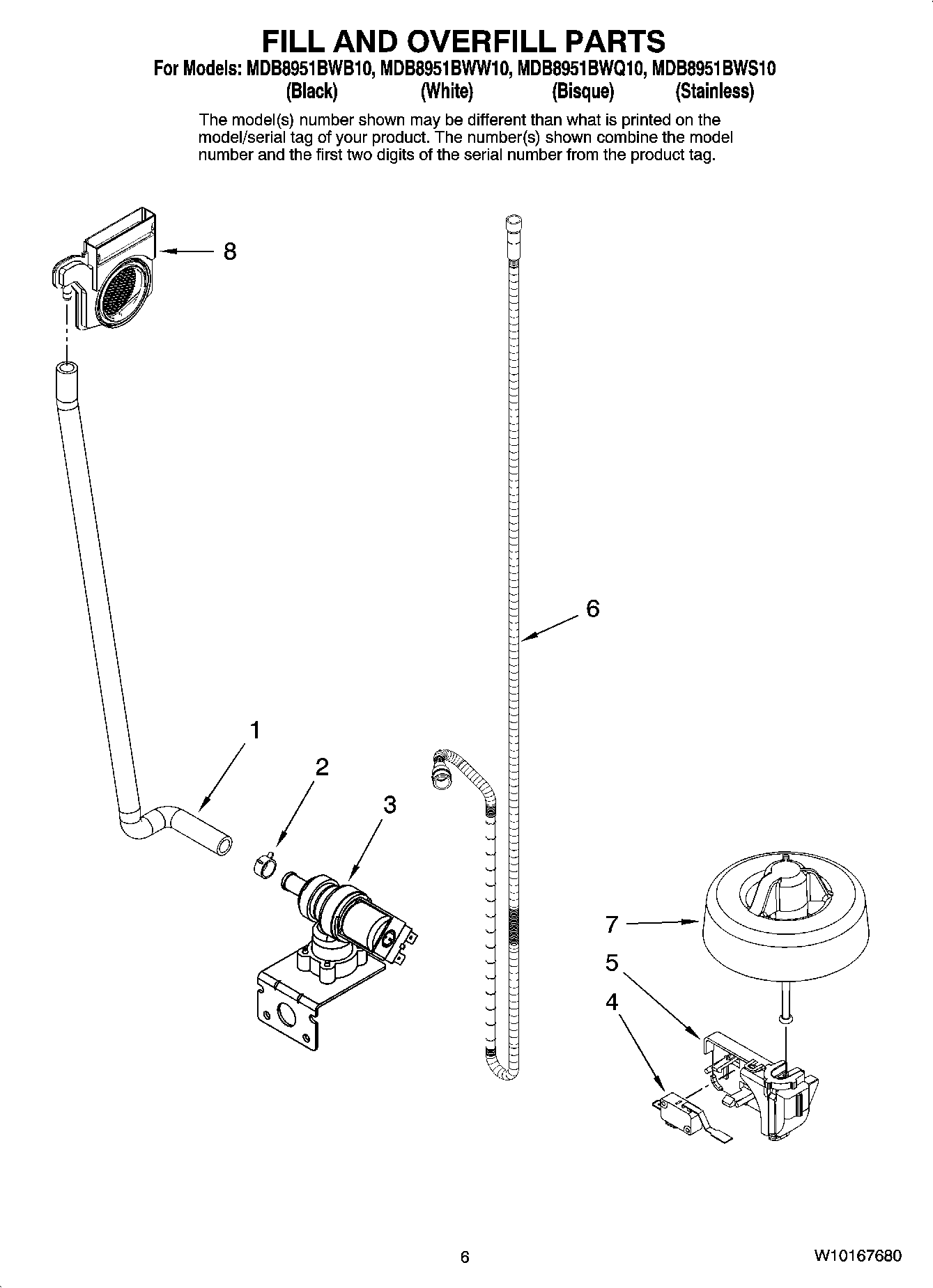 FILL AND OVERFILL PARTS

For Models: MDB8951BWB10, MDB8951BWW10, MDB8951BWQ10, MDB8951BWS10
(Black) (White) (Bisque) (Stainless)

The model(s) number shown may be different than what is printed on the model/serial tag of your product. The number(s) shown combine the model number and the first two digits of the serial number from the product tag.

8

6

1

2

3

7

5

4

6

W10167680