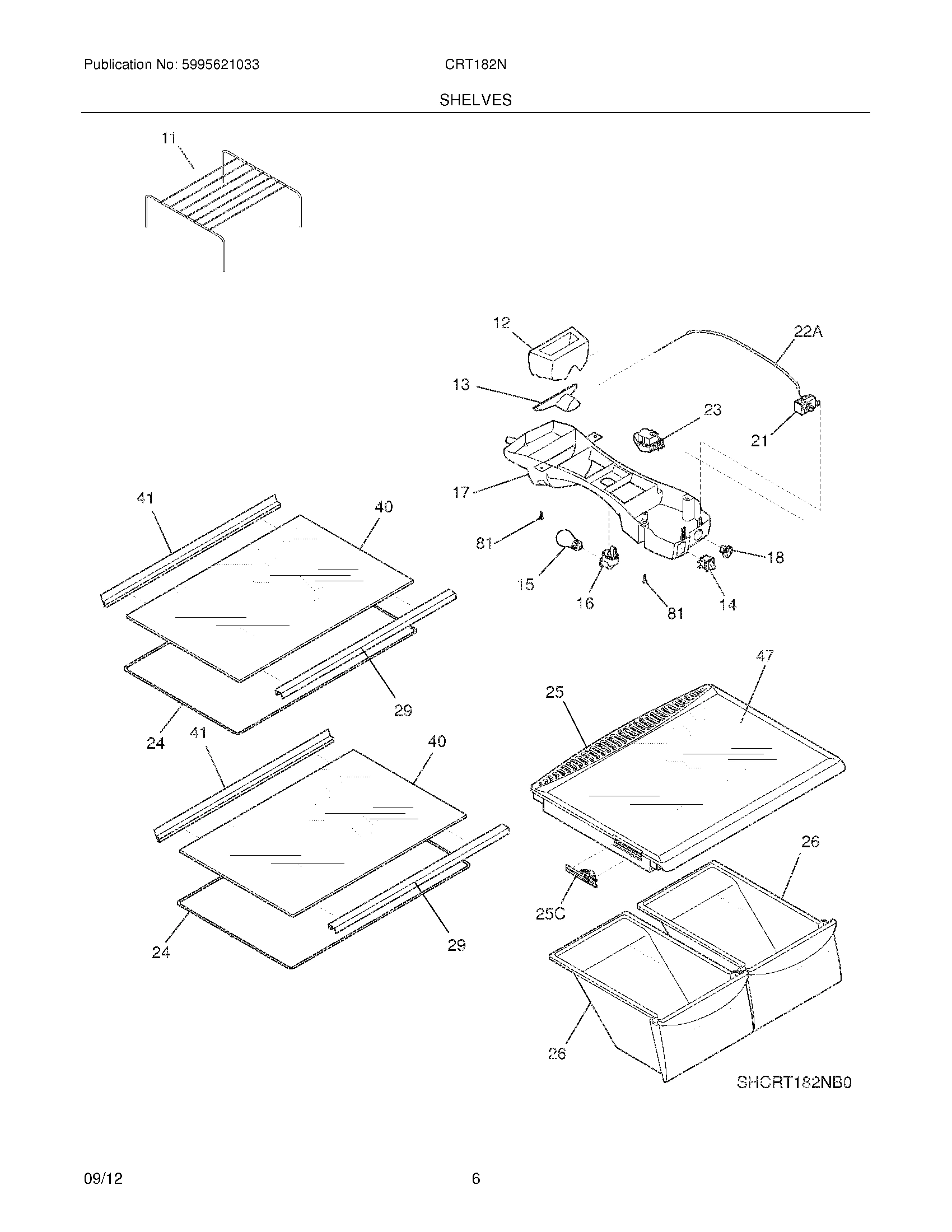 Publication No: 5995621033

CRT182N

SHELVES

11

12

22A

13

23

21

17

41

40

81

18

15

16

81

14

29

47

25

24

41

40

26

25C

24

29

26

SHCRT182NB0

09/12

6